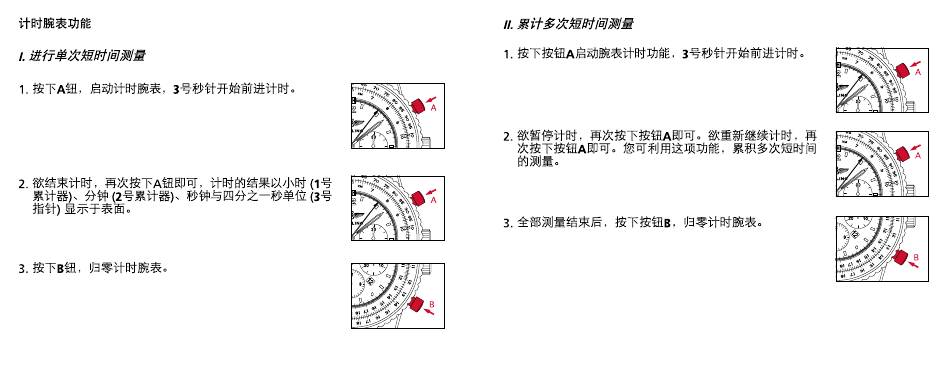 计时腕表功能

I. 进行单次短时间测量

1. 按下A钮，启动计时腕表，3号秒针开始前进计时。

A

2. 欲结束计时，再次按下A钮即可，计时的结果以小时 (1号累计器)、分钟 (2号累计器)、秒钟与四分之一秒单位 (3号指针) 显示于表面。

A

3. 按下B钮，归零计时腕表。

B

II. 累计多次短时间测量

1. 按下按钮A启动腕表计时功能，3号秒针开始前进计时。

A

2. 欲暂停计时，再次按下按钮A即可。欲重新继续计时，再次按下按钮A即可。您可利用这项功能，累积多次短时间的测量。

A

3. 全部测量结束后，按下按钮B，归零计时腕表。

B