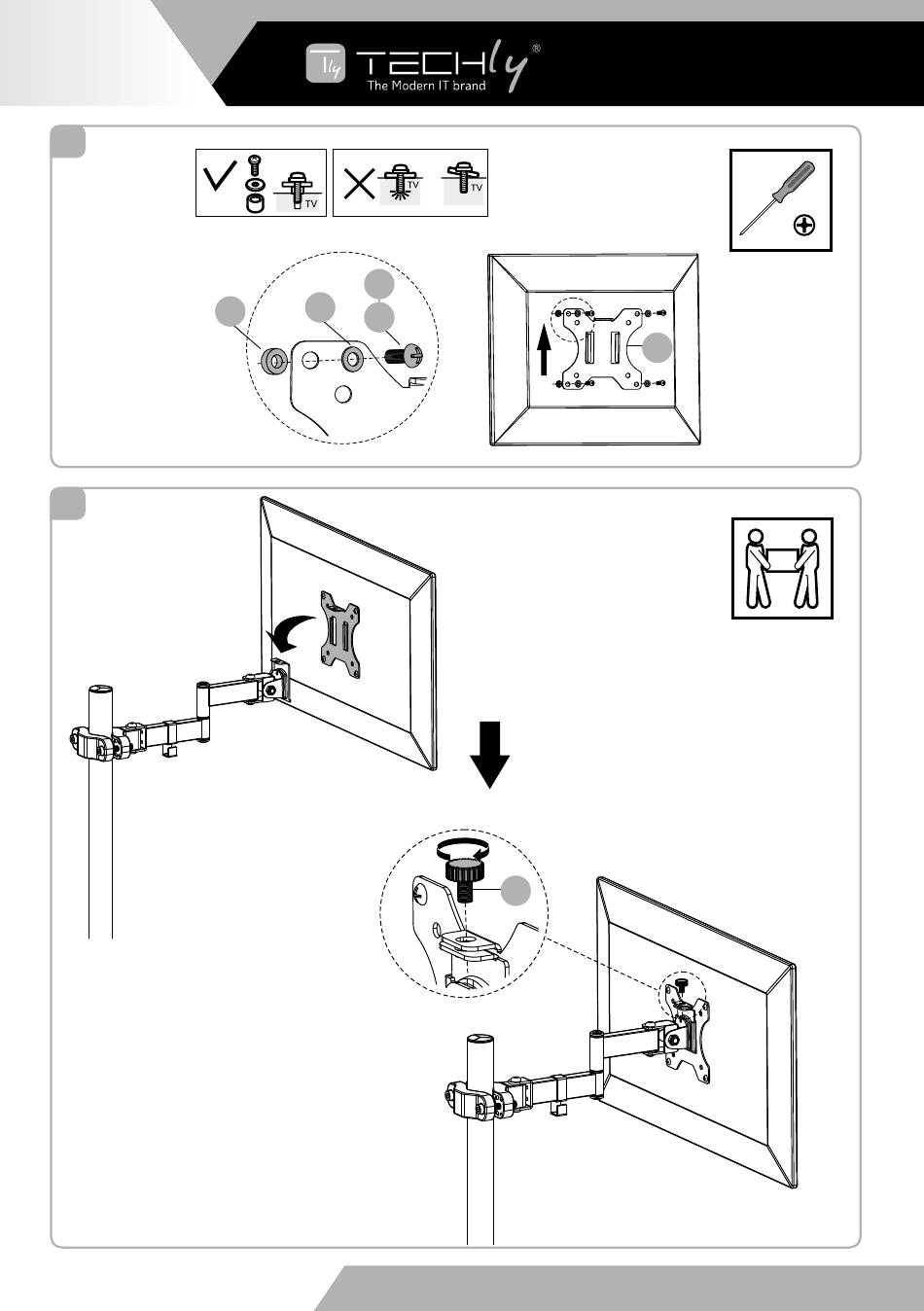 Tly TECHly®
The Modern IT brand

TV
TV
TV