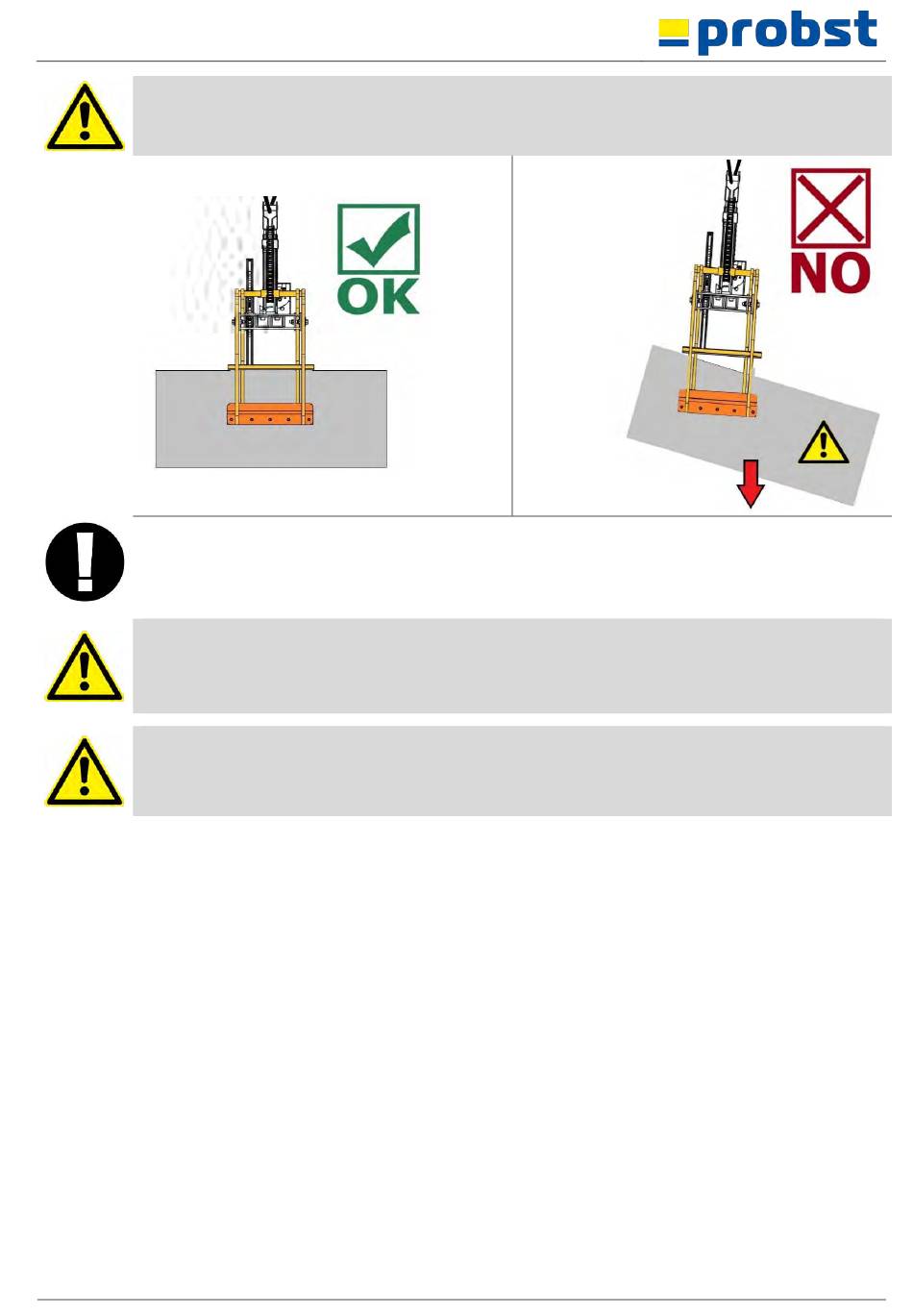 probst

OK

NO