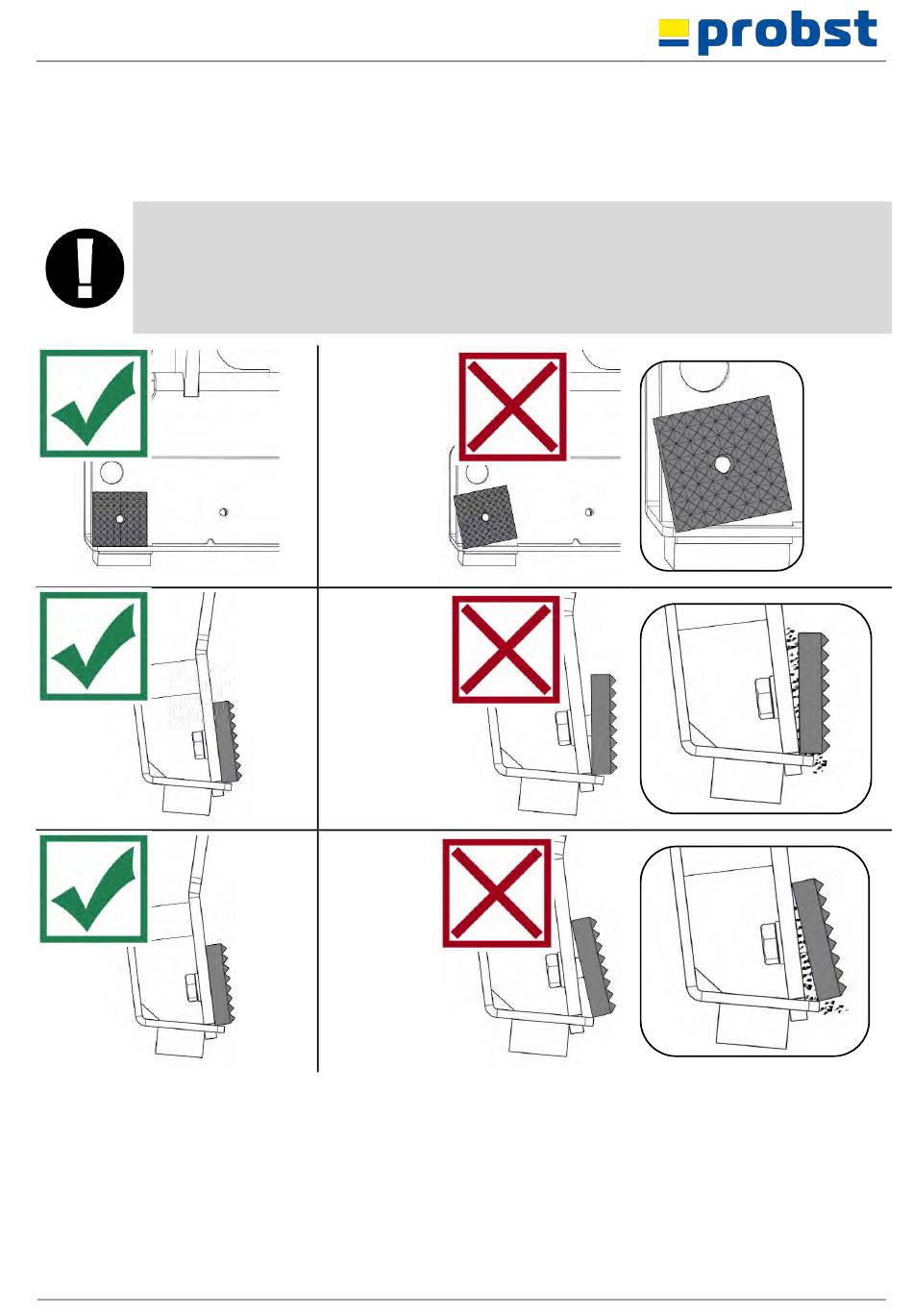 probst