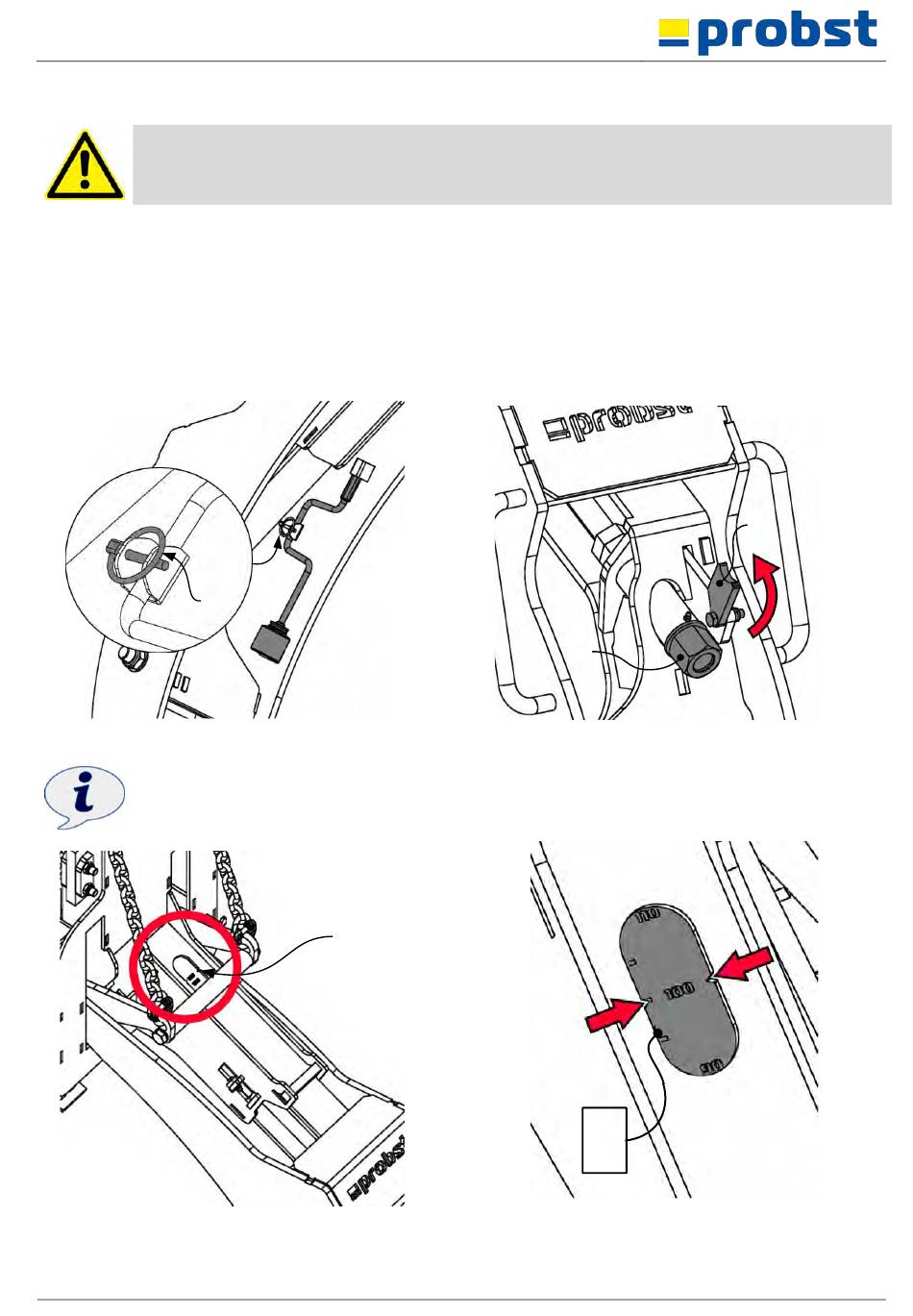 probst

probst

110
100
90

probst