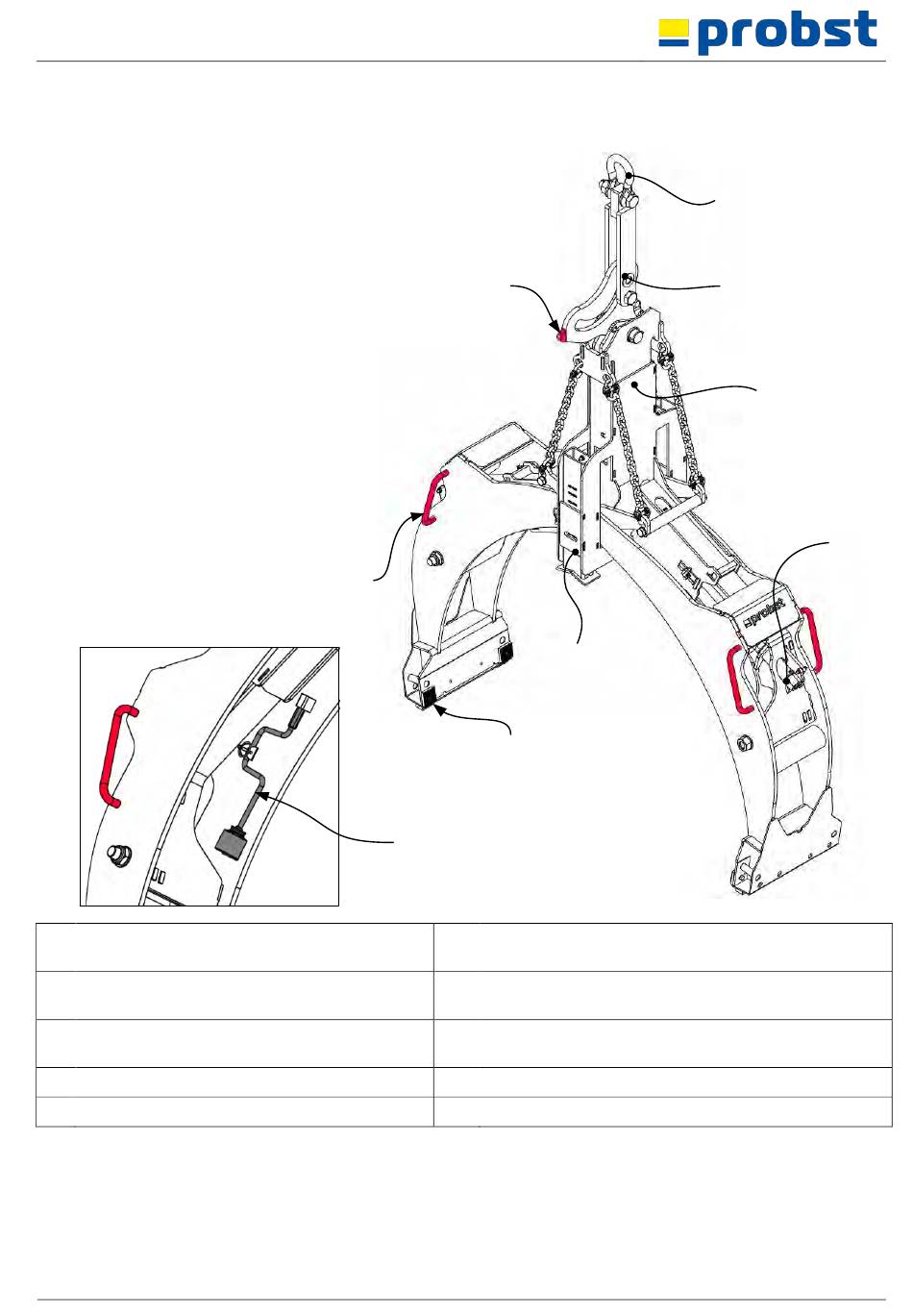 probst

probst