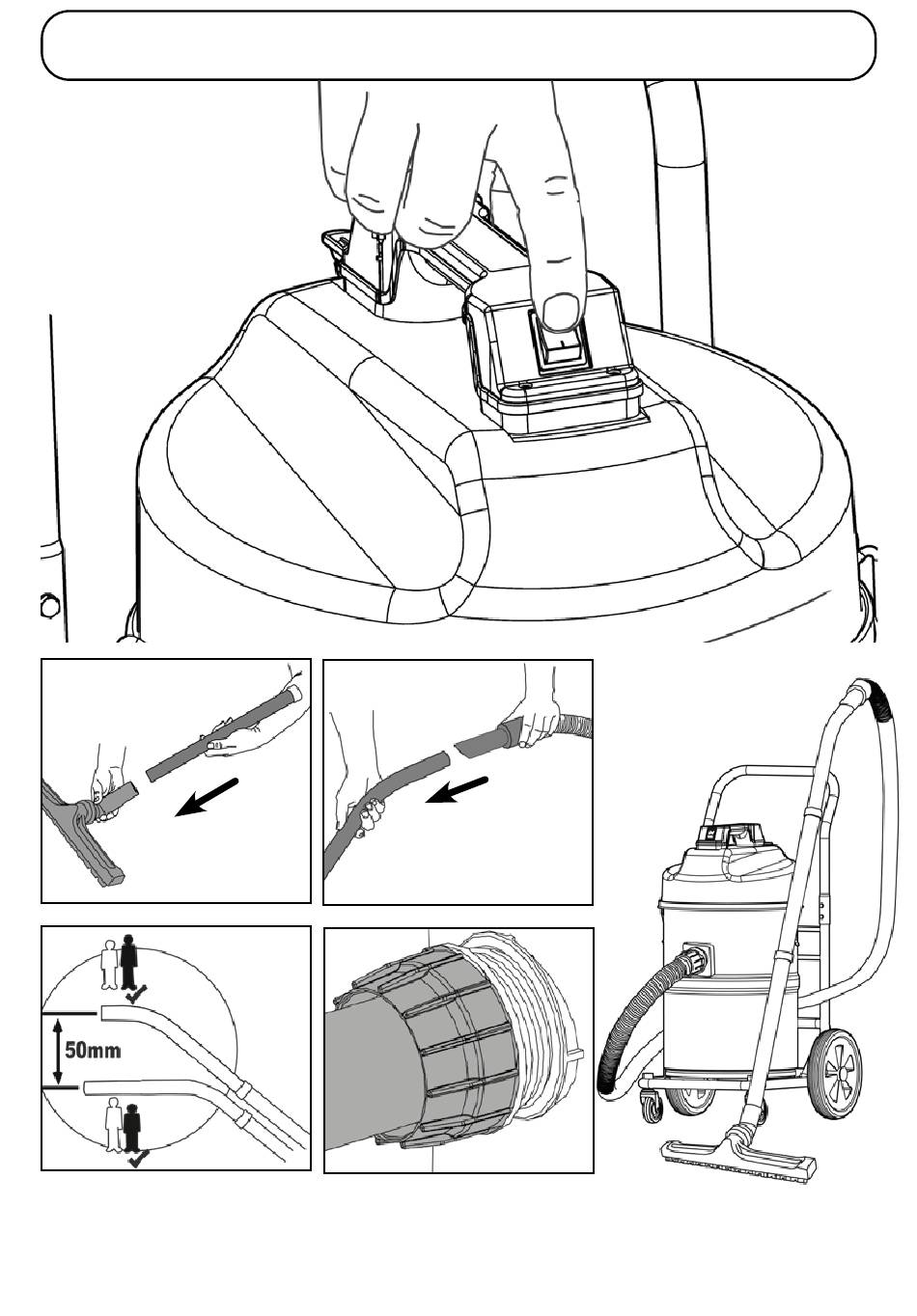 50mm