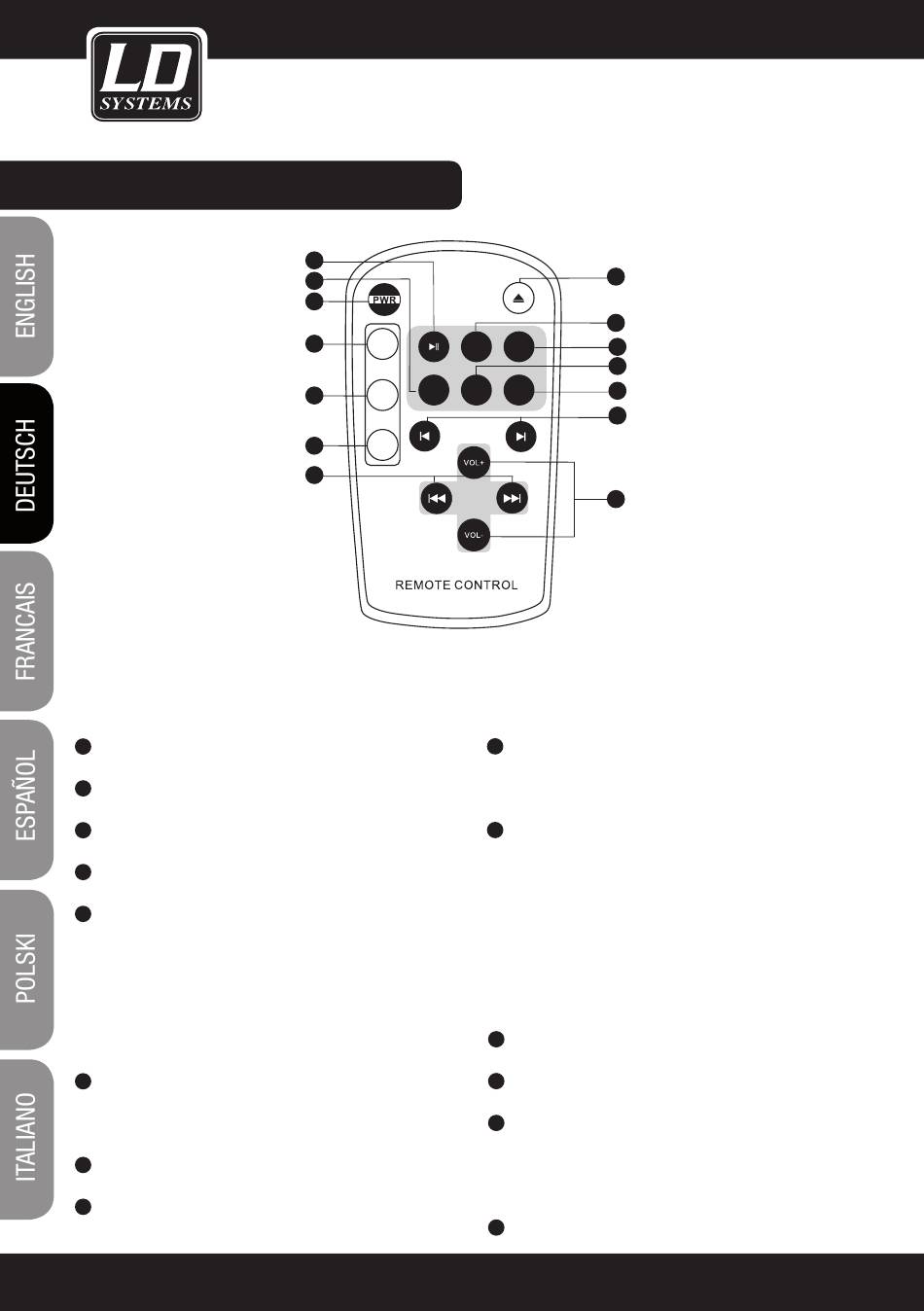 LD SYSTEMS

ENGLISH

DEUTSCH

FRANCAIS

ESPAÑOL

POLSKI

ITALIANO

PWR

VOL+

VOL-

REMOTE CONTROL