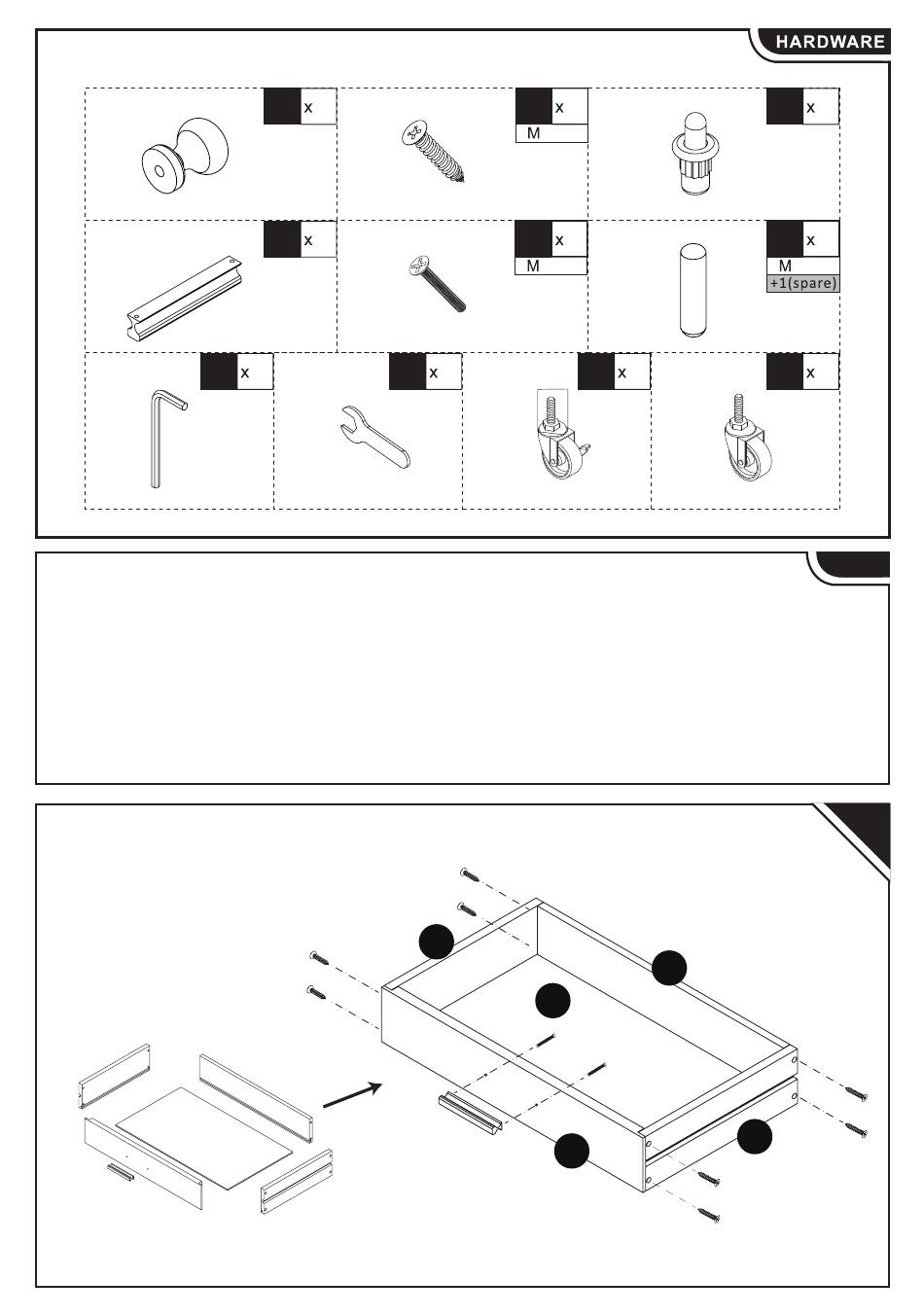 HARDWARE

x

x
M

x

x

x
M

x
M
+1(spare)

x

x

x

x