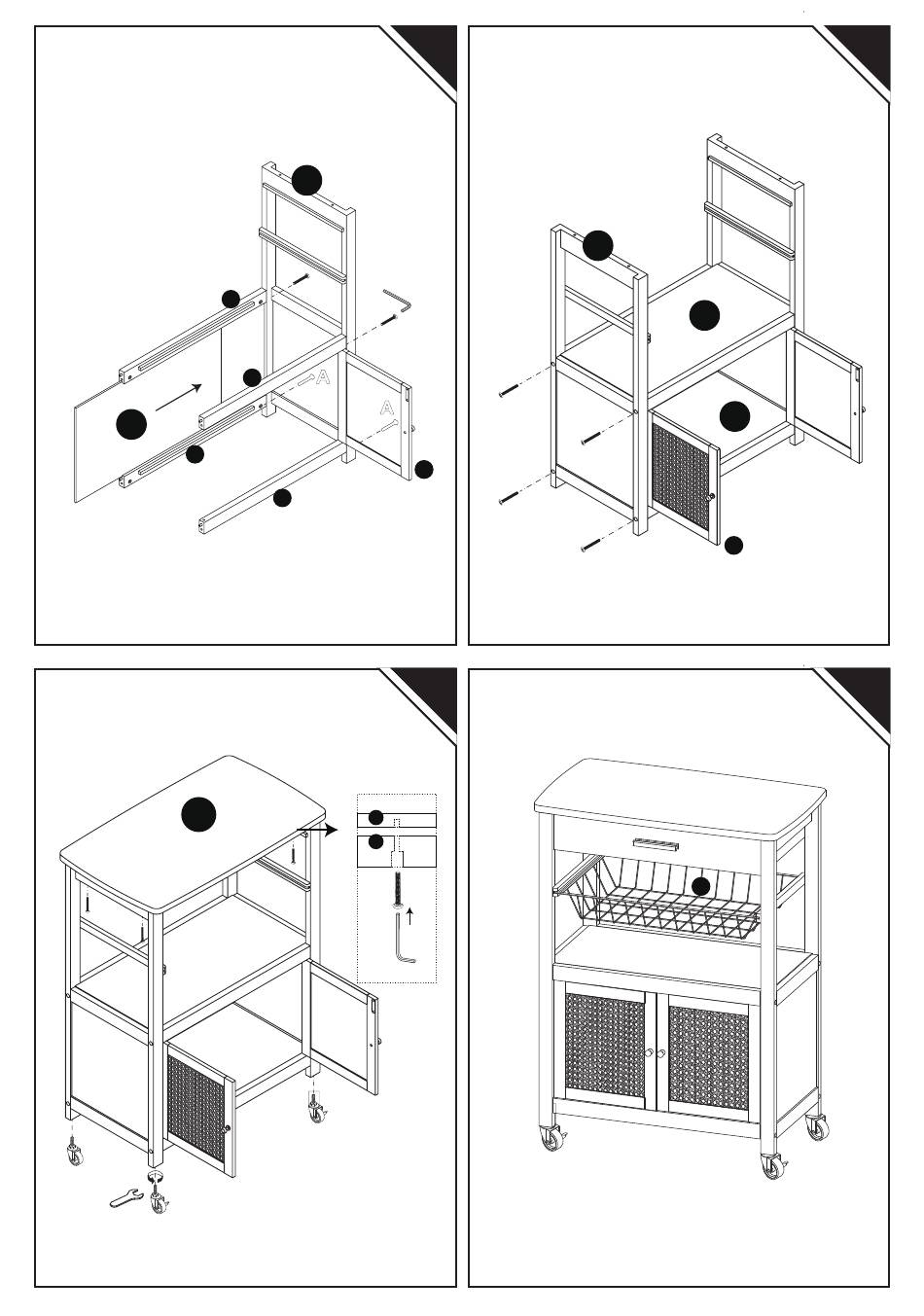 A

A