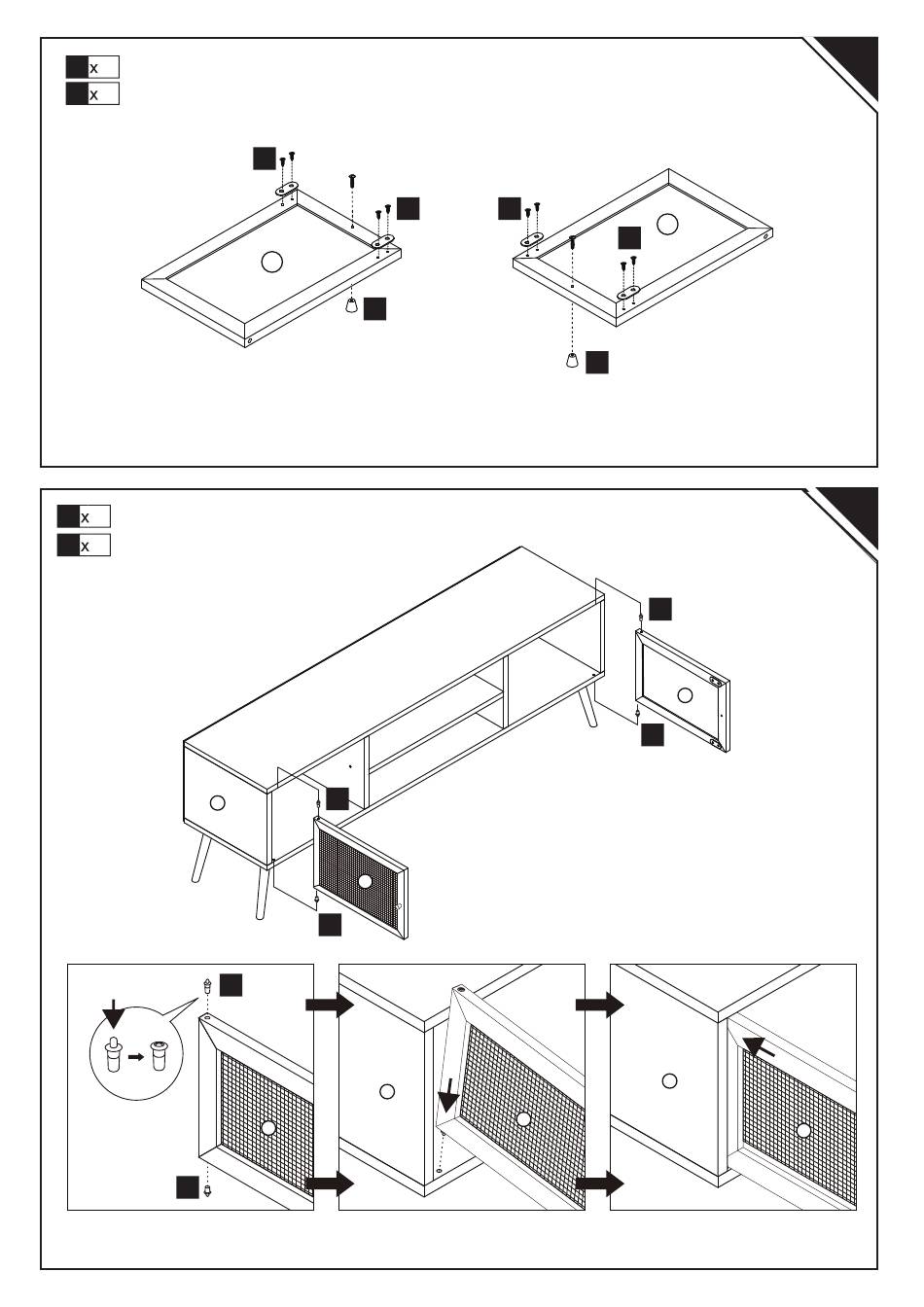 x
x

x
x