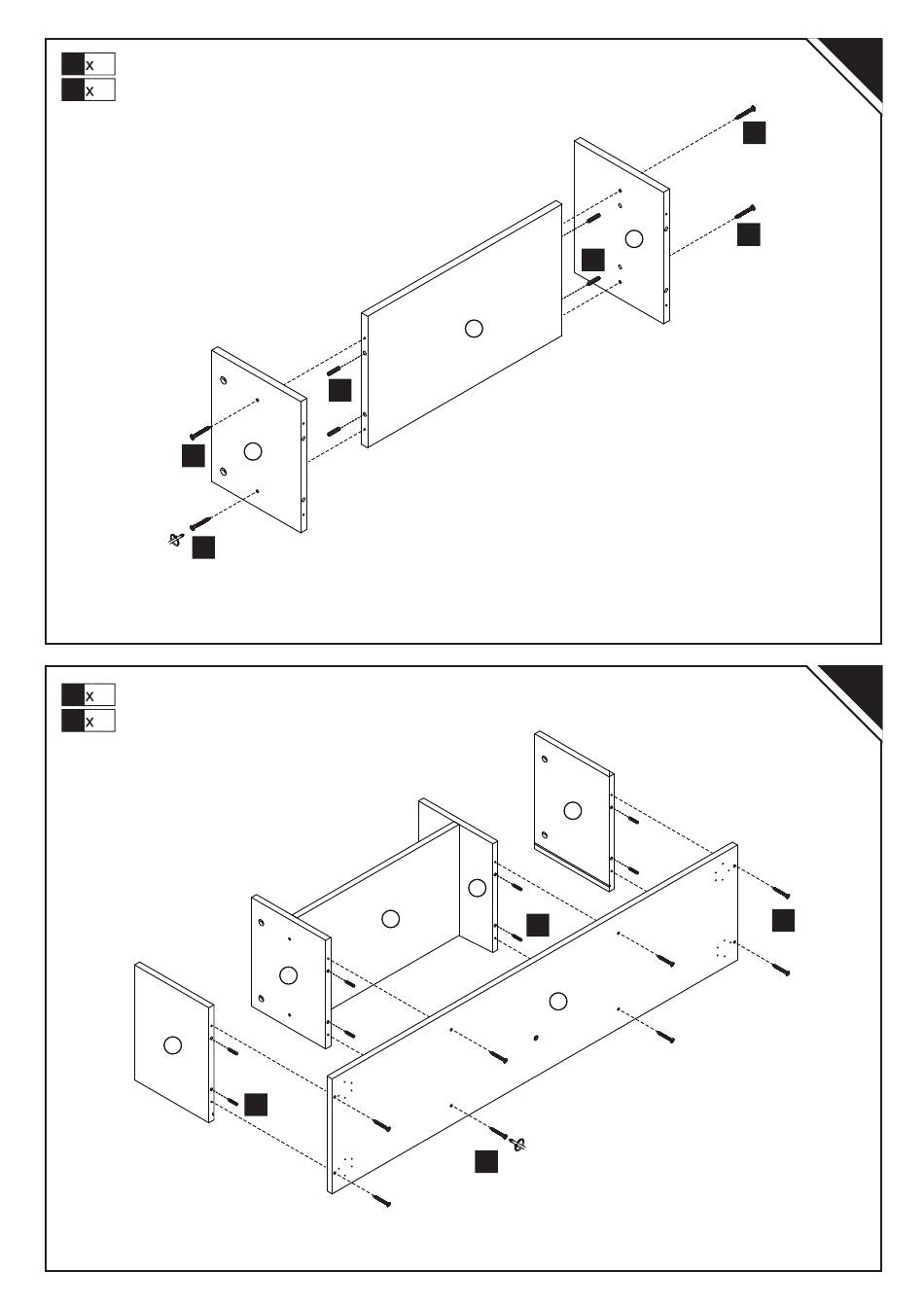 x
x

x
x