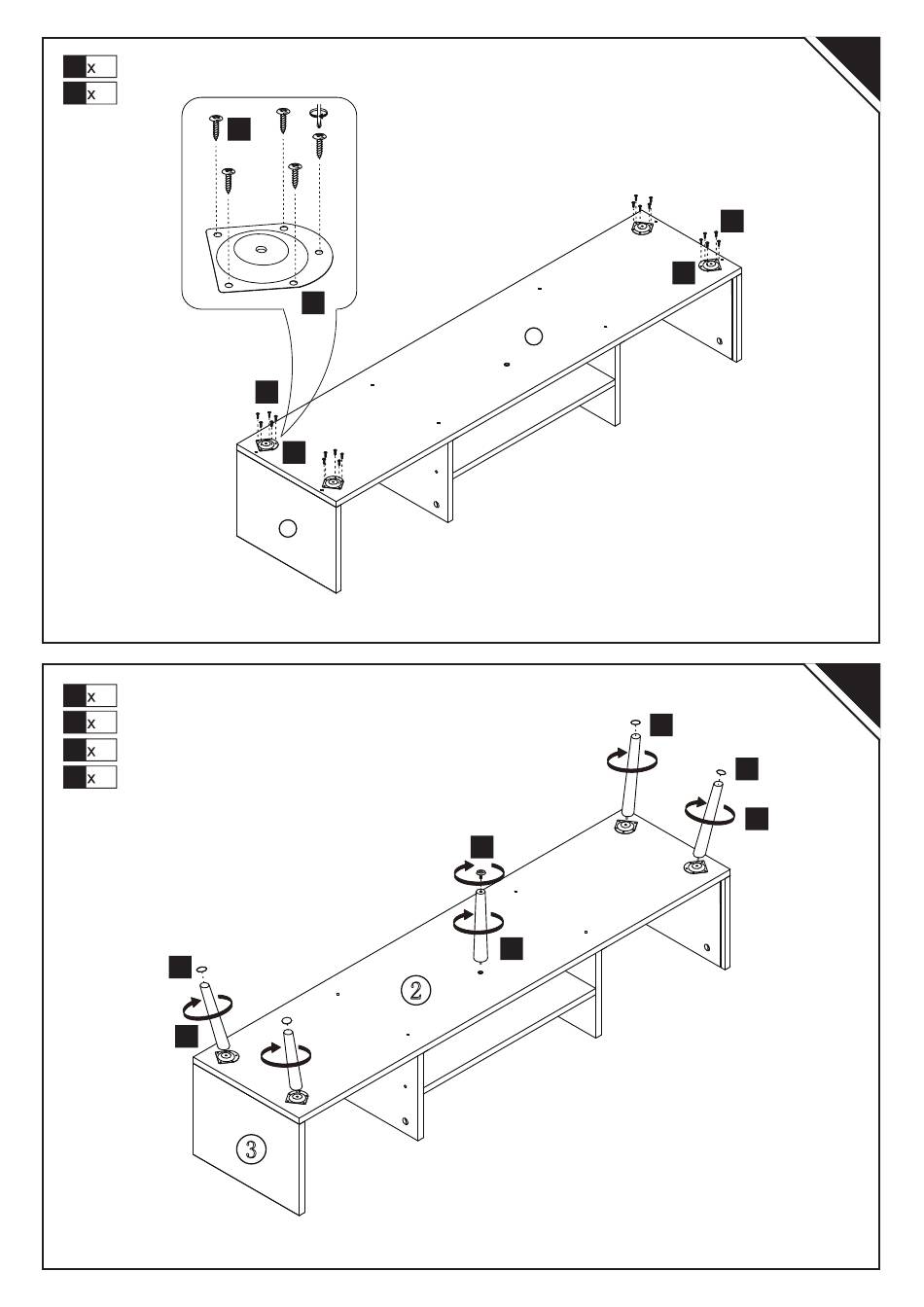 x
x

x
x
x
x

②

③