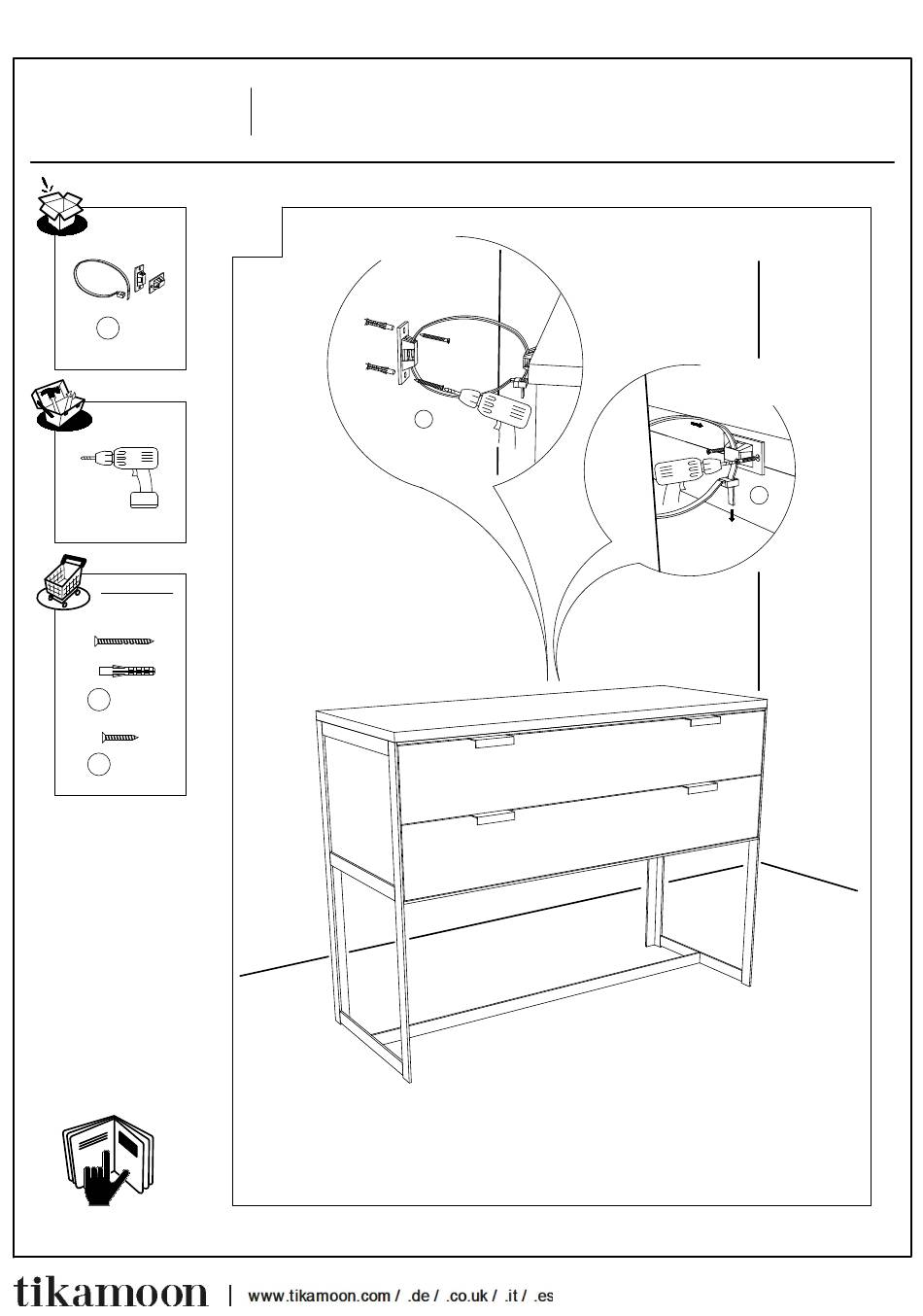 tikamoon | www.tikamoon.com / .de / .co.uk / .it / .es