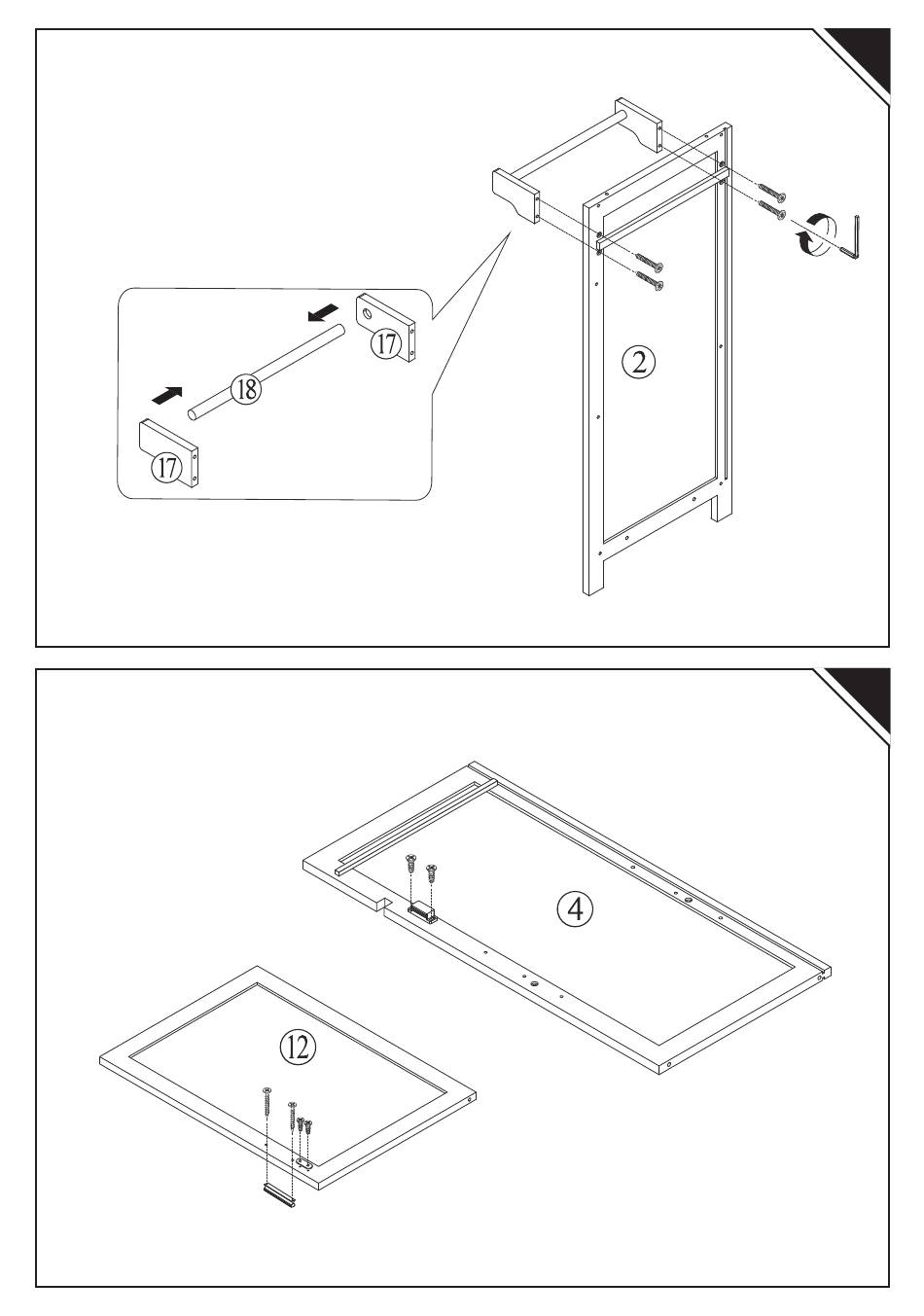 17

18

17

2

4

12