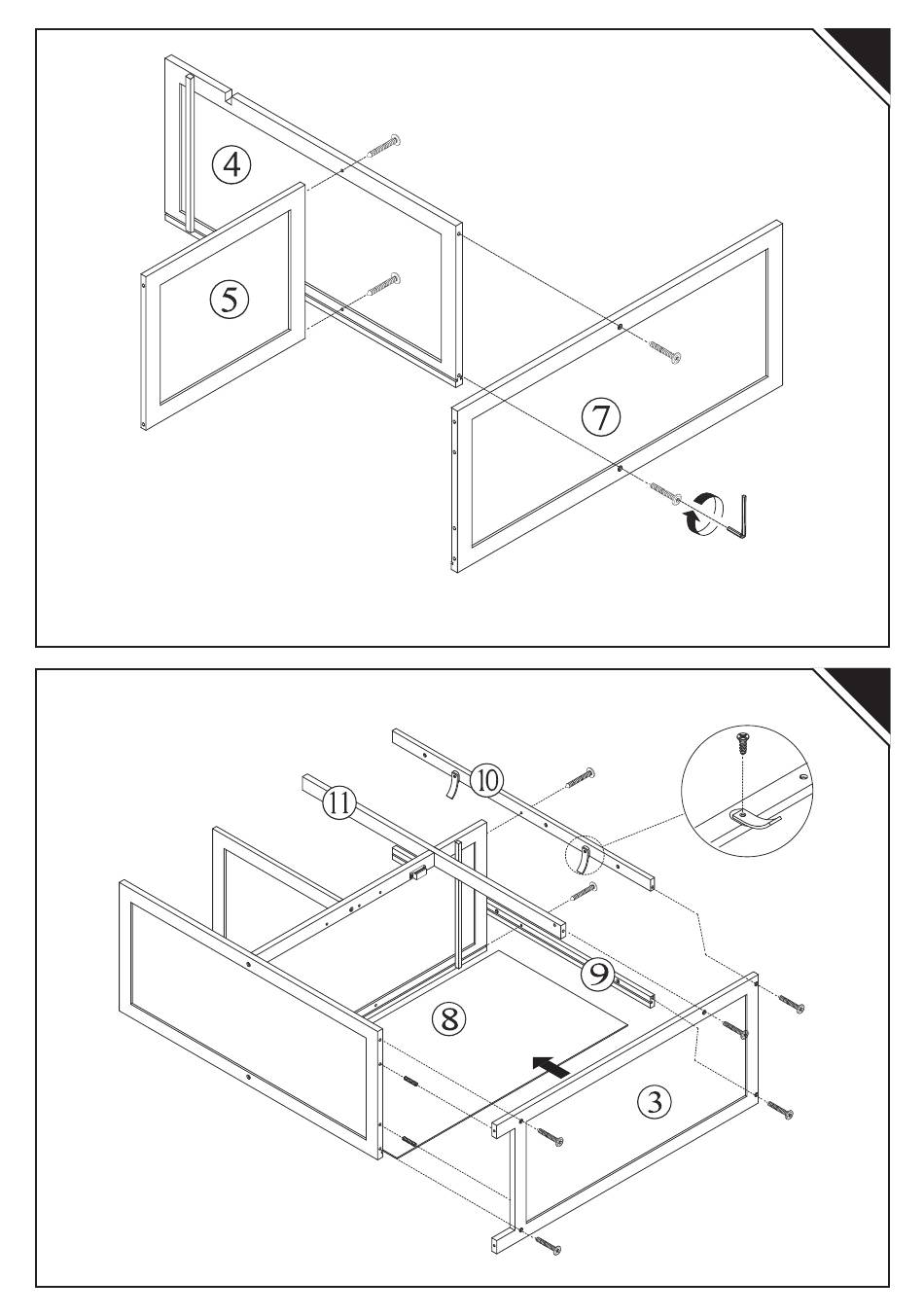 ④
⑤
⑦

⑩
⑪
⑨
⑧
③