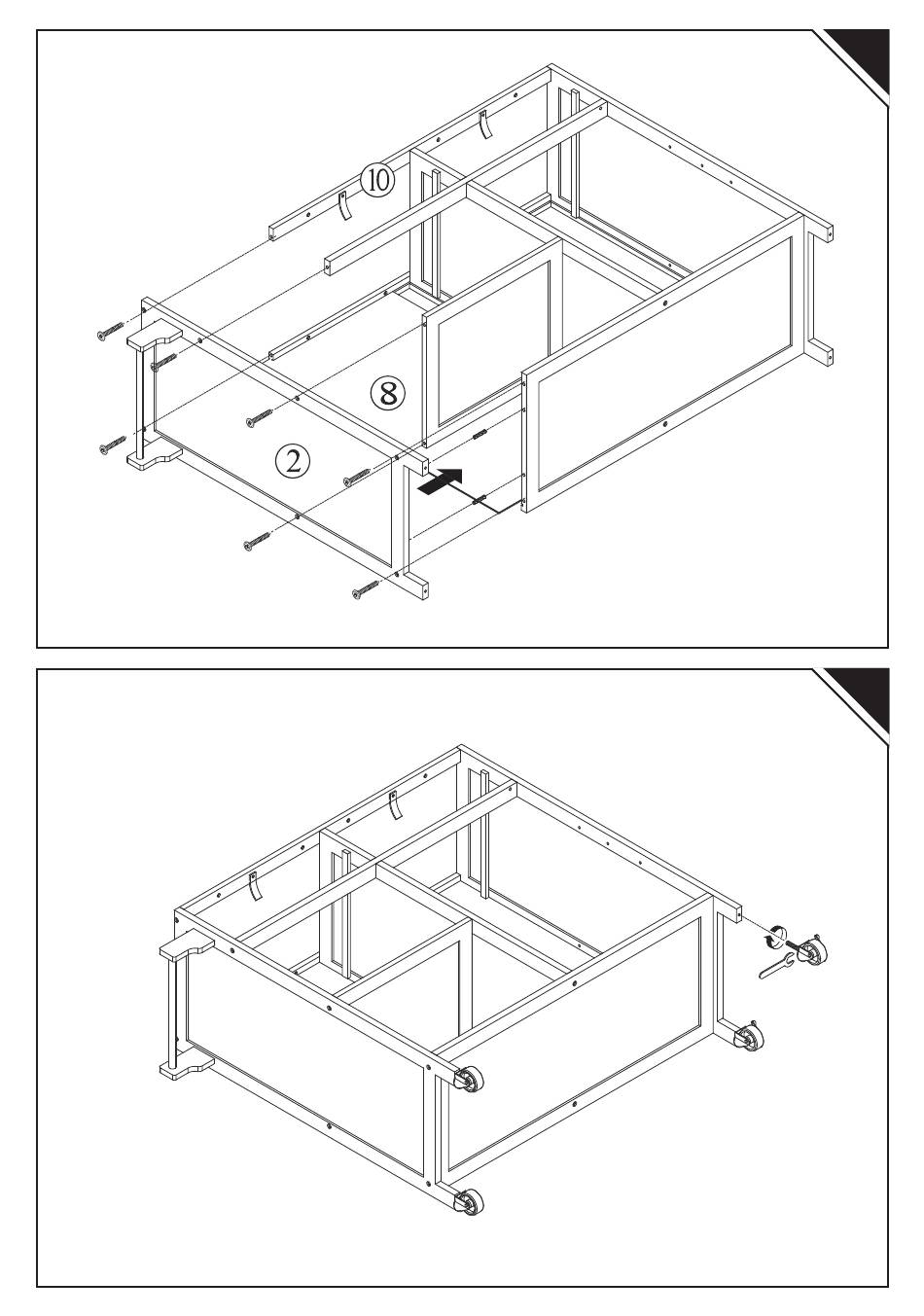 ⑩

⑧

②