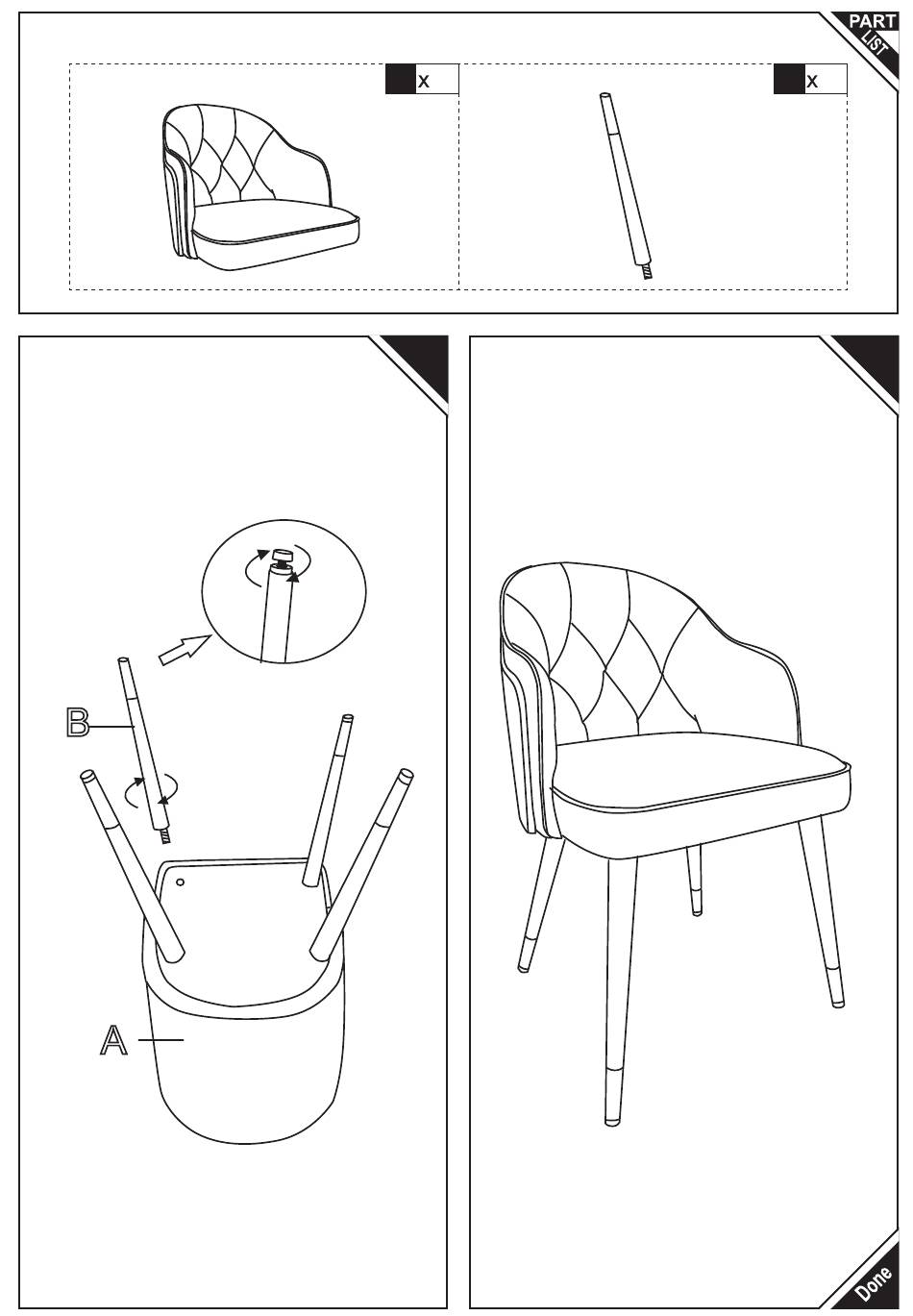 PART LIST

x

x

B

A

Done