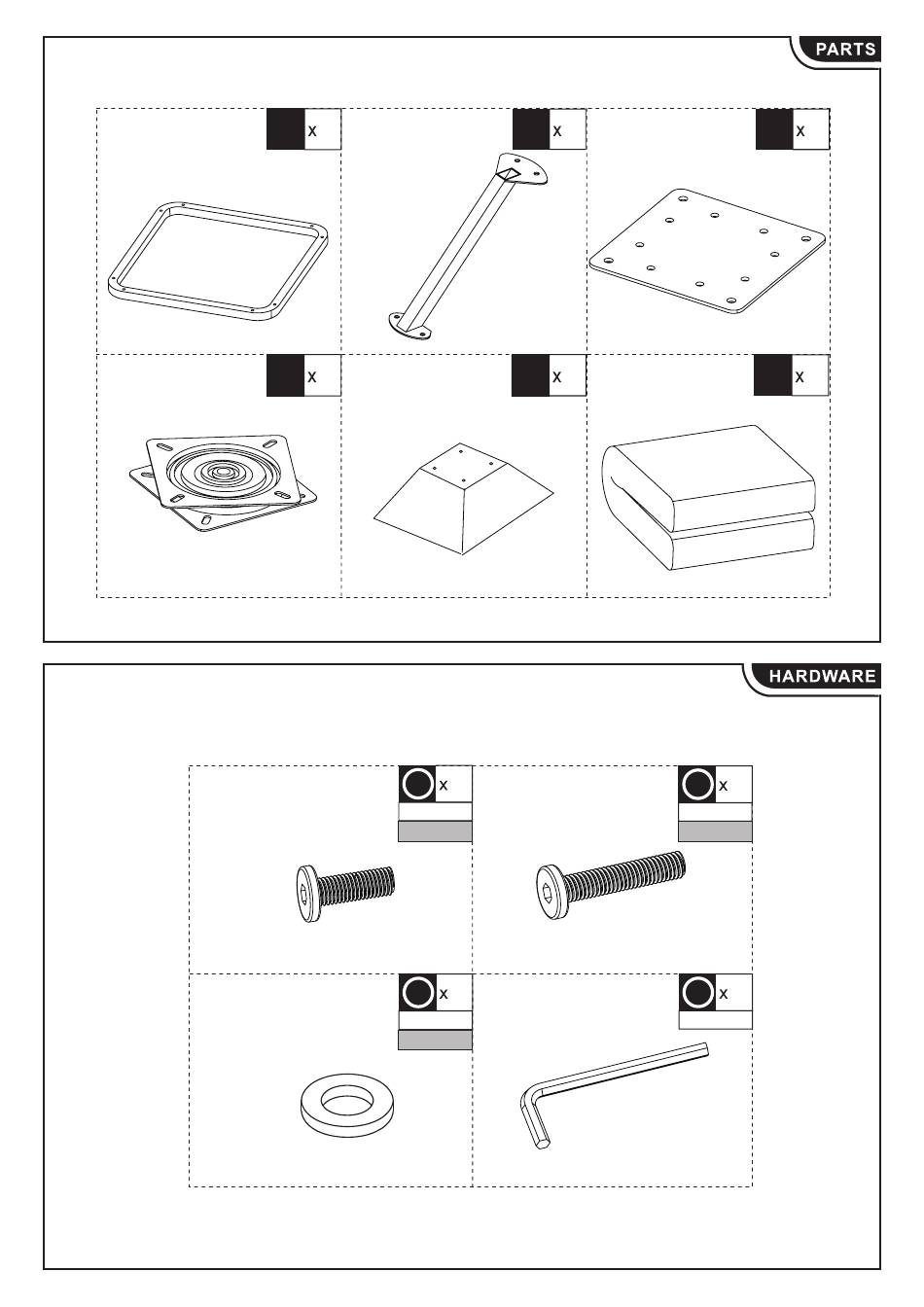 PARTS

x

x

x

x

x

x

HARDWARE

x

x

x

x