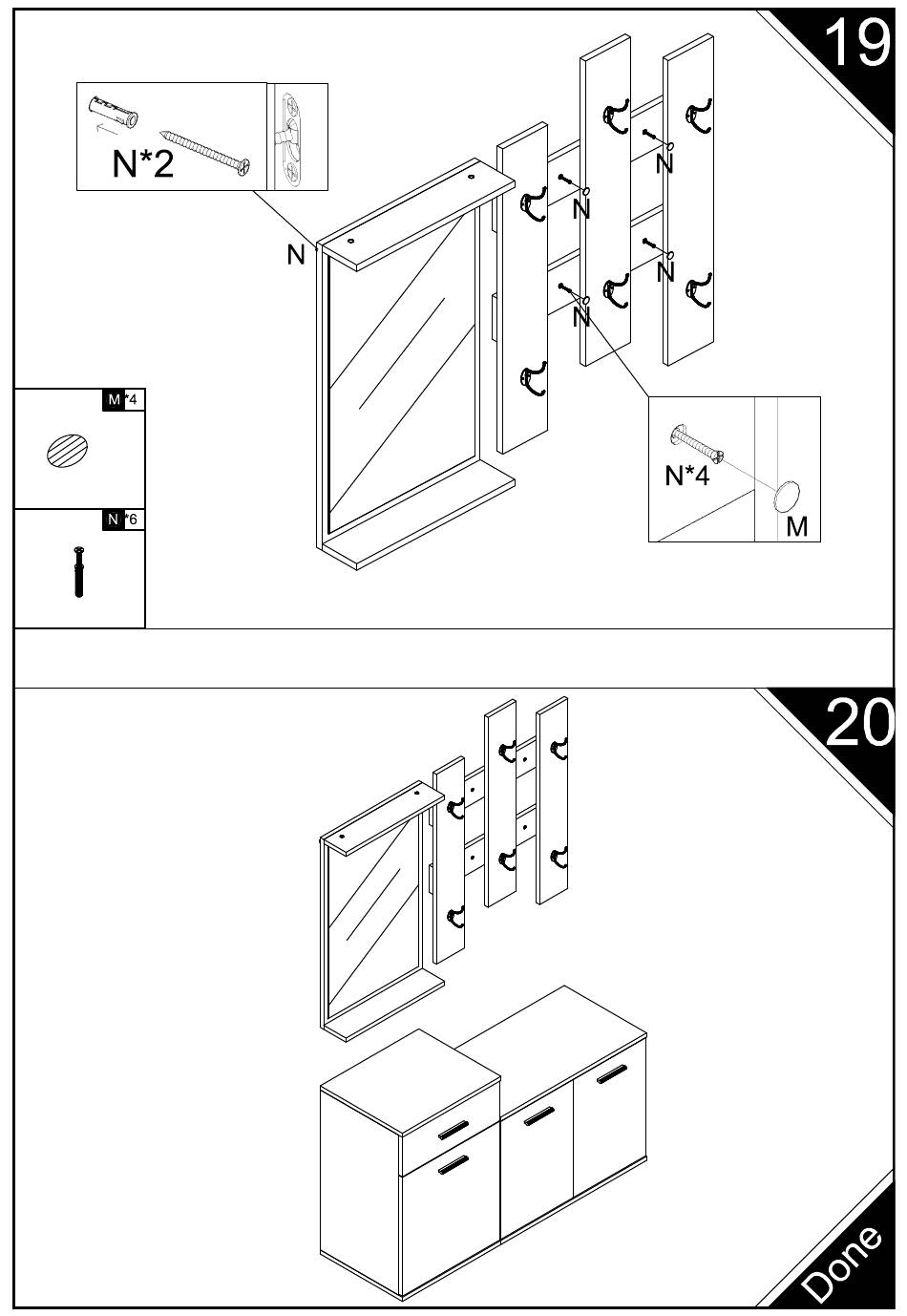 19

N*2

N

N
N
N
N

M*4

N*6

N*4

M

20

Done