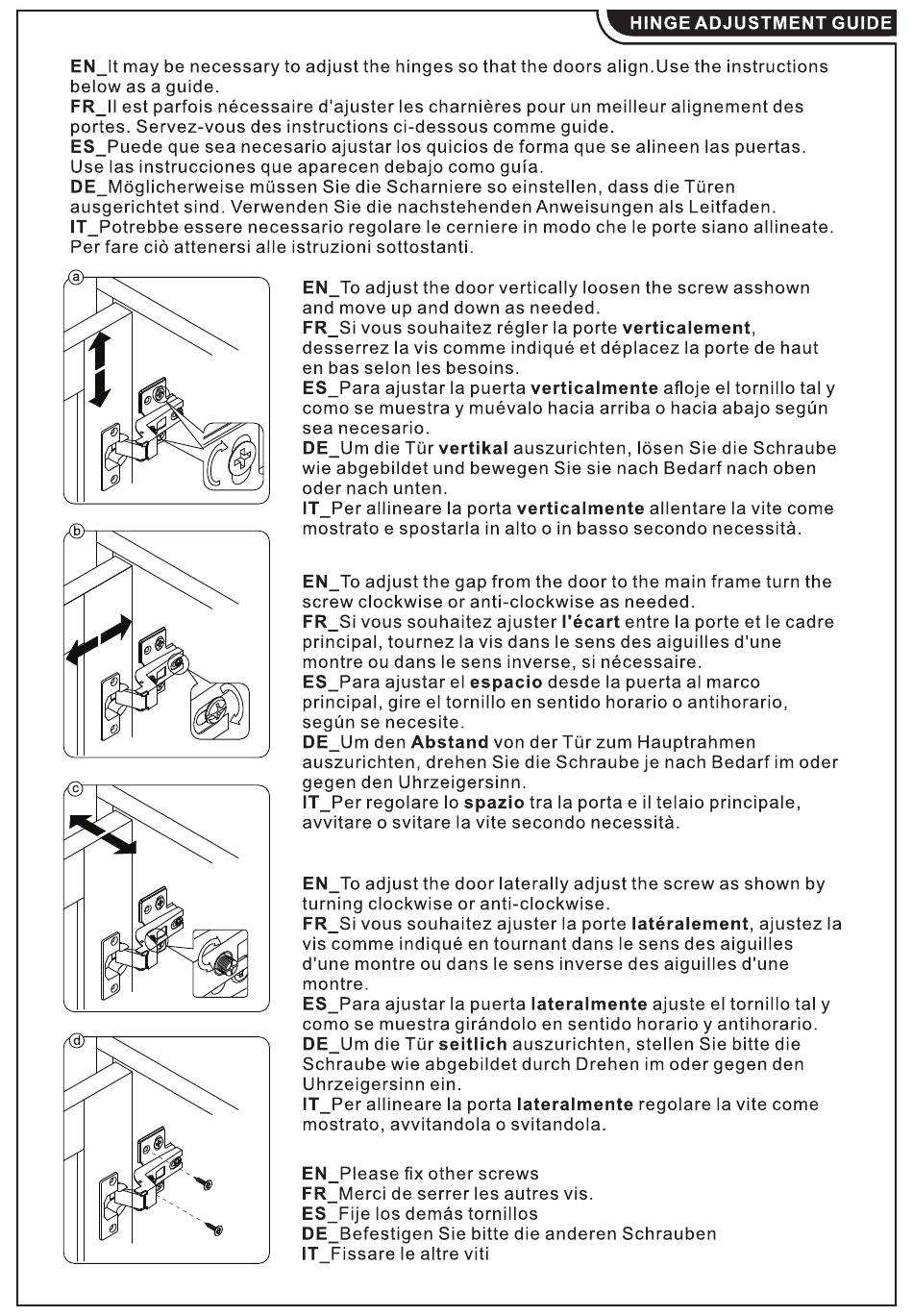 HINGE ADJUSTMENT GUIDE

EN_It may be necessary to adjust the hinges so that the doors align.Use the instructions below as a guide.
FR_Il est parfois nécessaire d'ajuster les charnières pour un meilleur alignement des portes. Servez-vous des instructions ci-dessous comme guide.
ES_Puede que sea necesario ajustar los quicios de forma que se alineen las puertas. Use las instrucciones que aparecen debajo como guía.
DE_Möglicherweise müssen Sie die Scharniere so einstellen, dass die Türen ausgerichtet sind. Verwenden Sie die nachstehenden Anweisungen als Leitfaden.
IT_Potrebbe essere necessario regolare le cerniere in modo che le porte siano allineate. Per fare ciò attenersi alle istruzioni sottostanti.

a

EN_To adjust the door vertically loosen the screw asshown and move up and down as needed.
FR_Si vous souhaitez régler la porte verticalement, desserrez la vis comme indiqué et déplacez la porte de haut en bas selon les besoins.
ES_Para ajustar la puerta verticalmente afloje el tornillo tal y como se muestra y muévalo hacia arriba o hacia abajo según sea necesario.
DE_Um die Tür vertikal auszurichten, lösen Sie die Schraube wie abgebildet und bewegen Sie sie nach Bedarf nach oben oder nach unten.
IT_Per allineare la porta verticalmente allentare la vite come mostrato e spostarla in alto o in basso secondo necessità.

b

EN_To adjust the gap from the door to the main frame turn the screw clockwise or anti-clockwise as needed.
FR_Si vous souhaitez ajuster l'écart entre la porte et le cadre principal, tournez la vis dans le sens des aiguilles d'une montre ou dans le sens inverse, si nécessaire.
ES_Para ajustar el espacio desde la puerta al marco principal, gire el tornillo en sentido horario o antihorario, según se necesite.
DE_Um den Abstand von der Tür zum Hauptrahmen auszurichten, drehen Sie die Schraube je nach Bedarf im oder gegen den Uhrzeigersinn.
IT_Per regolare lo spazio tra la porta e il telaio principale, avvitare o svitare la vite secondo necessità.

c

EN_To adjust the door laterally adjust the screw as shown by turning clockwise or anti-clockwise.
FR_Si vous souhaitez ajuster la porte latéralement, ajustez la vis comme indiqué en tournant dans le sens des aiguilles d'une montre ou dans le sens inverse des aiguilles d'une montre.
ES_Para ajustar la puerta lateralmente ajuste el tornillo tal y como se muestra girándolo en sentido horario y antihorario.
DE_Um die Tür seitlich auszurichten, stellen Sie bitte die Schraube wie abgebildet durch Drehen im oder gegen den Uhrzeigersinn ein.
IT_Per allineare la porta lateralmente regolare la vite come mostrato, avvitandola o svitandola.

d

EN_Please fix other screws
FR_Merci de serrer les autres vis.
ES_Fije los demás tornillos
DE_Befestigen Sie bitte die anderen Schrauben
IT_Fissare le altre viti