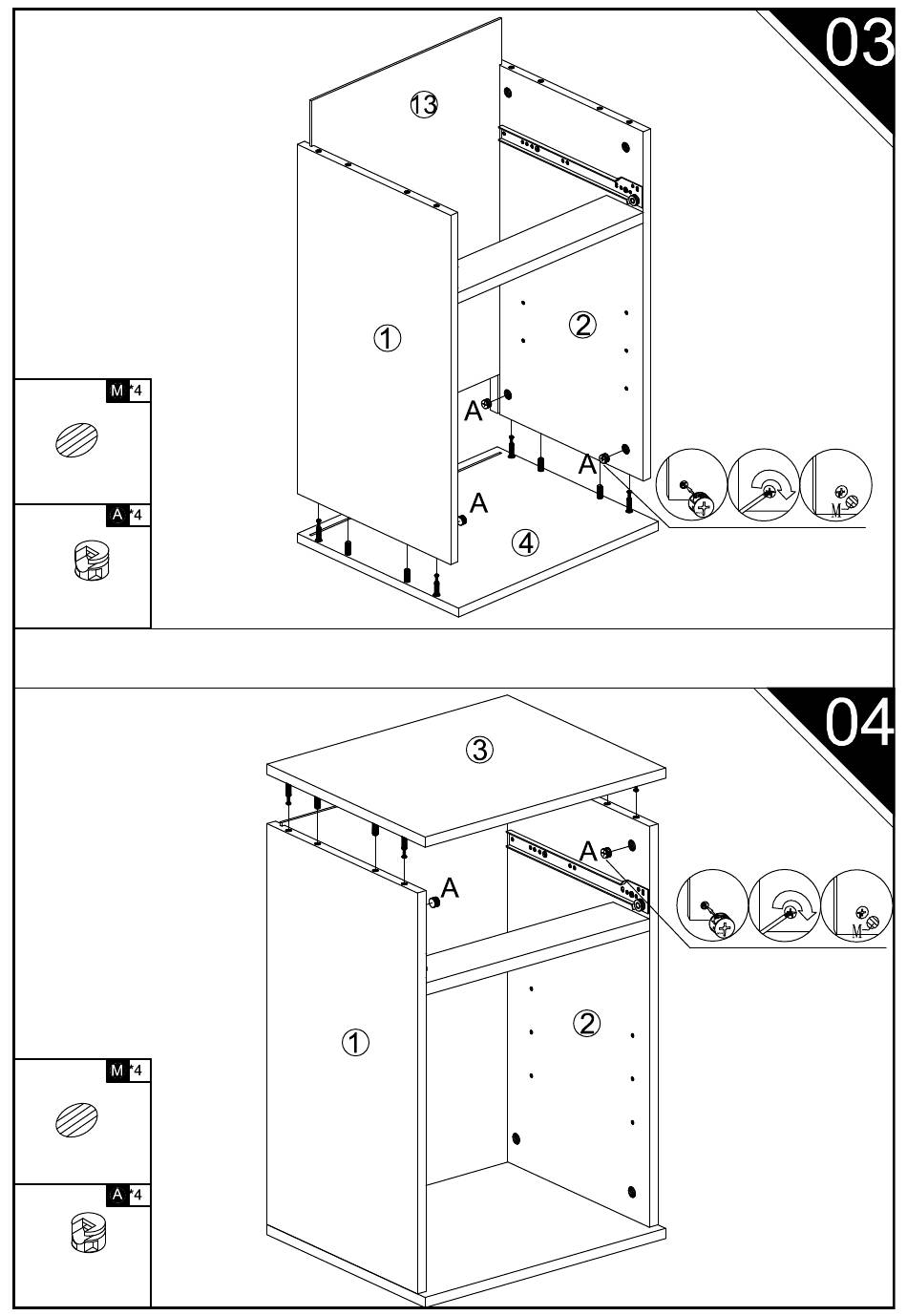 03

13

1

2

A

A

A

4

M

M *4

A *4

04

3

A

A

1

2

M

M *4

A *4