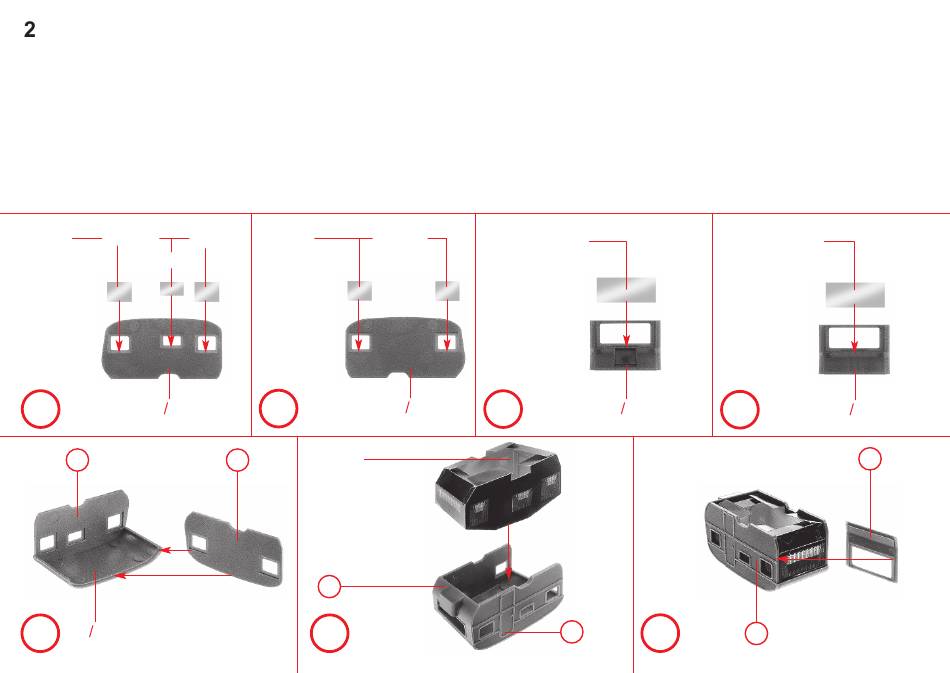 2