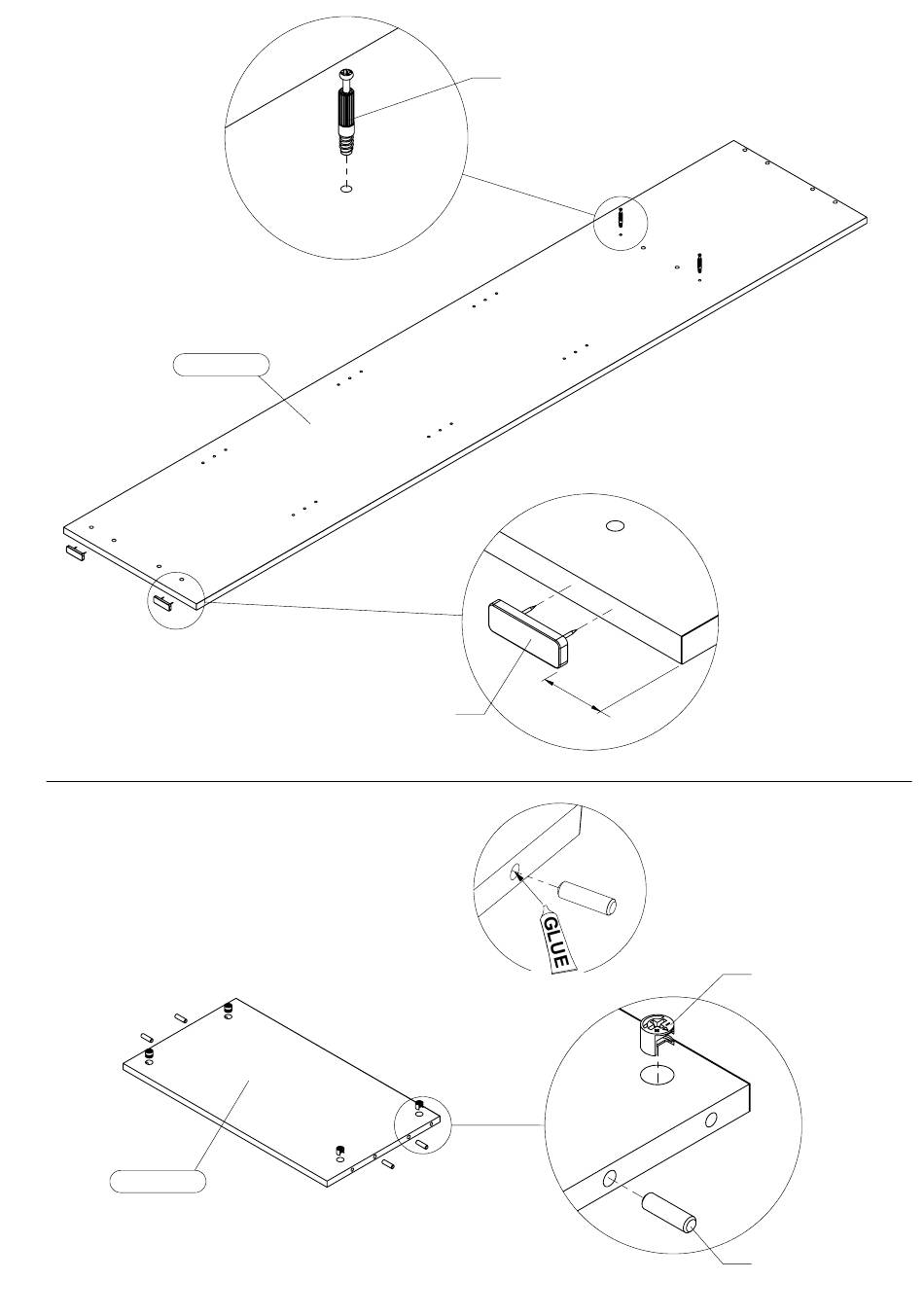 GLUE