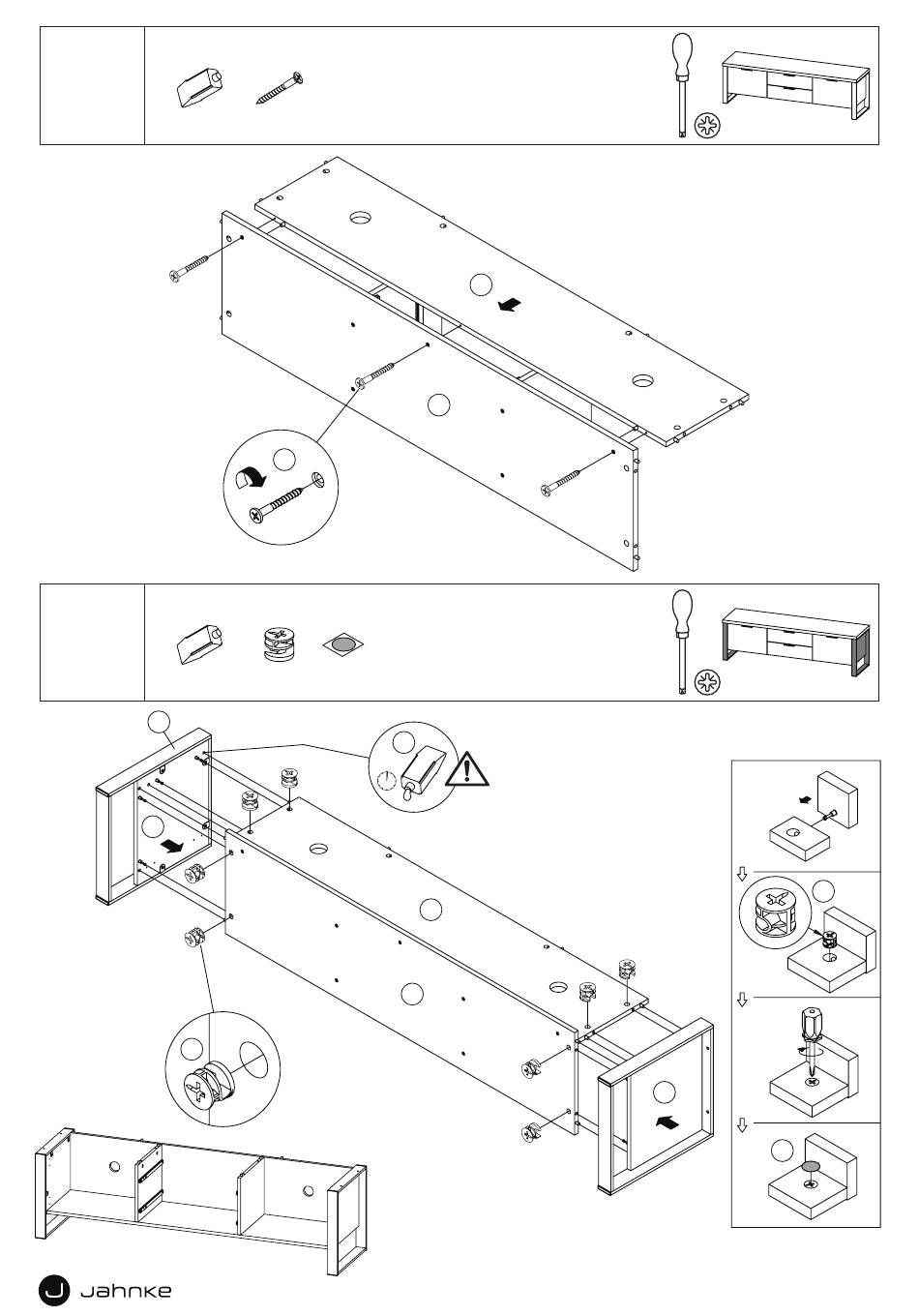 Jahnke