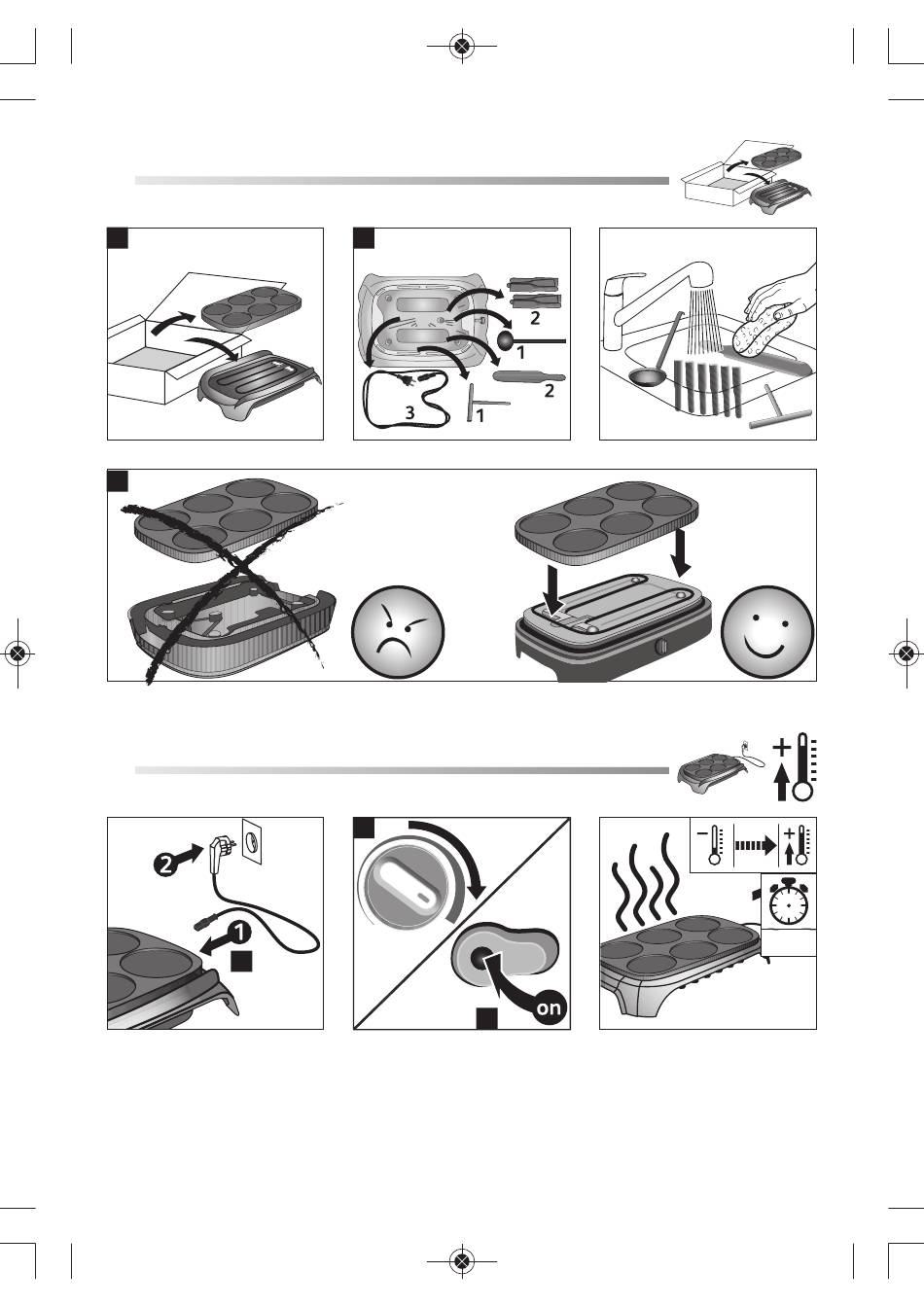 2
1
2
3
1

2
1
on