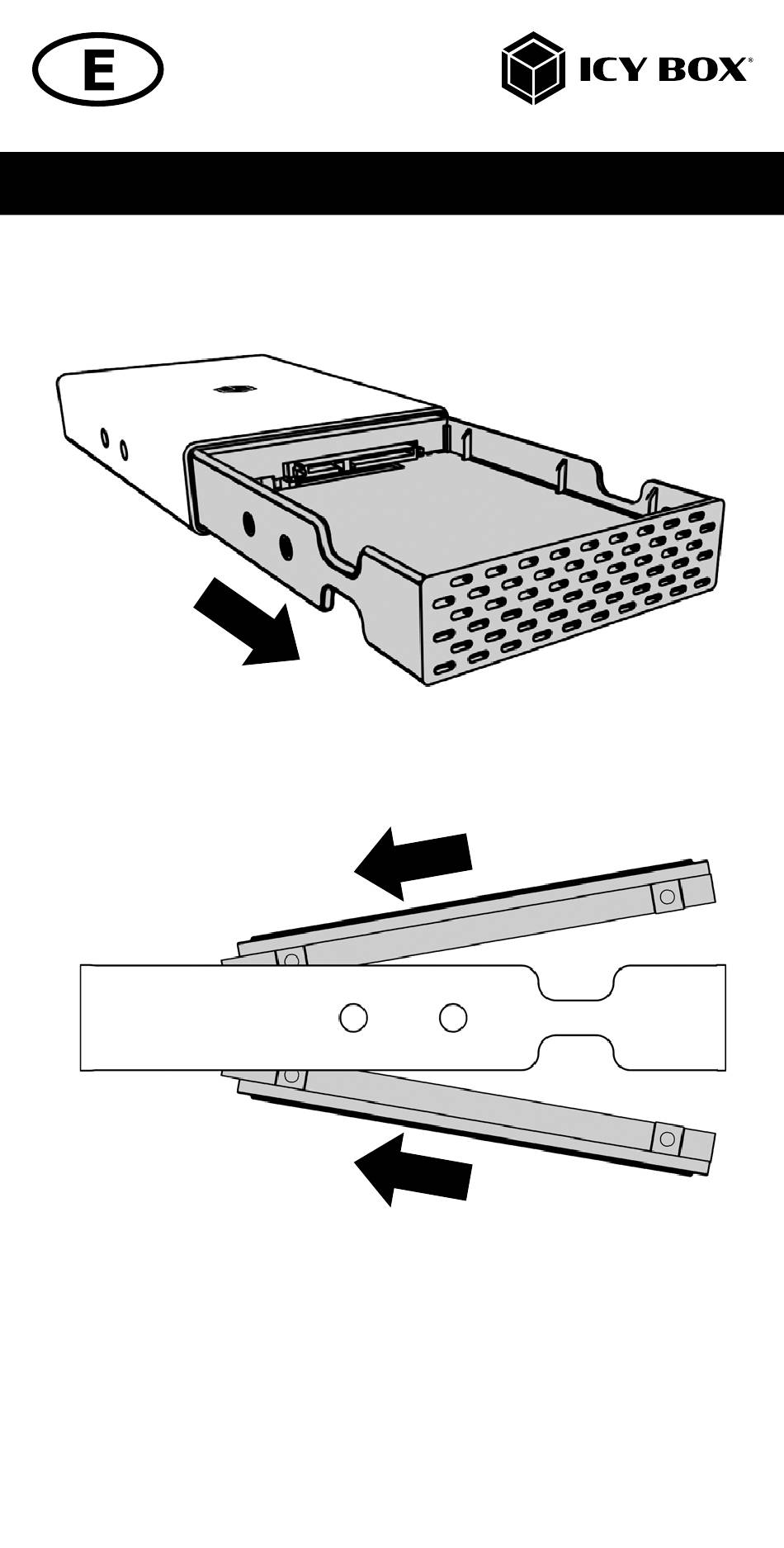 E

ICY BOX®