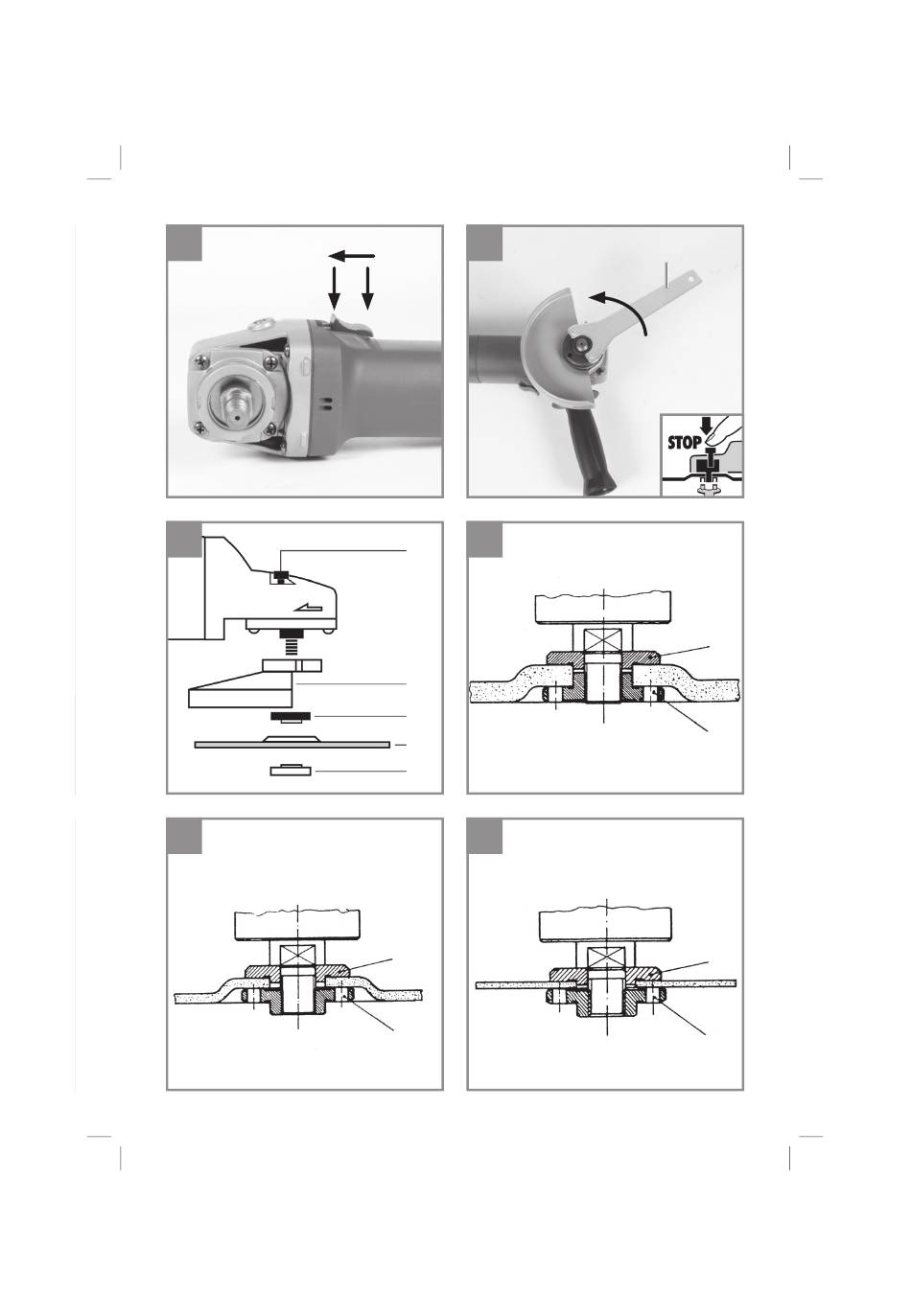 STOP