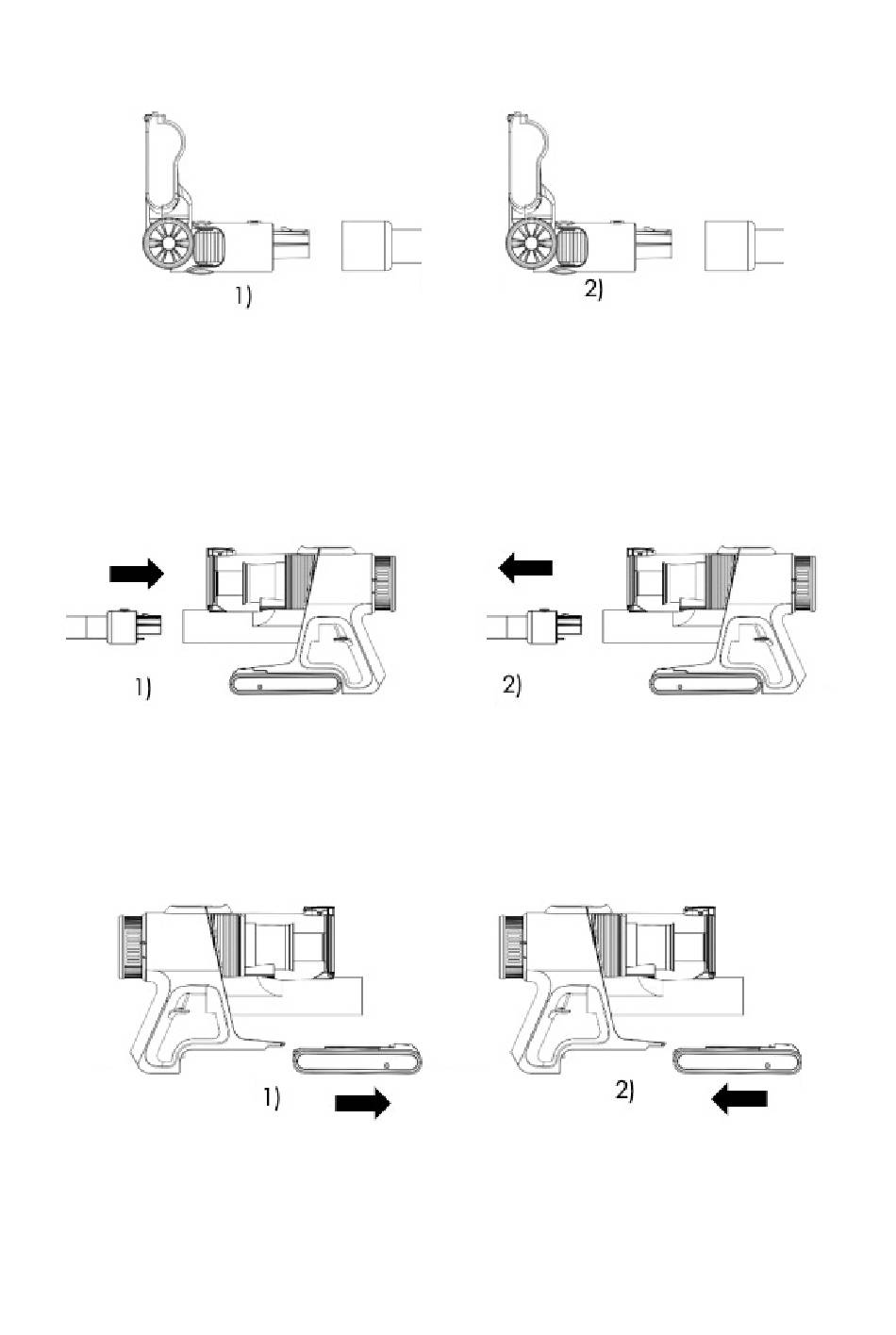 1)

2)

1)

2)

1)

2)