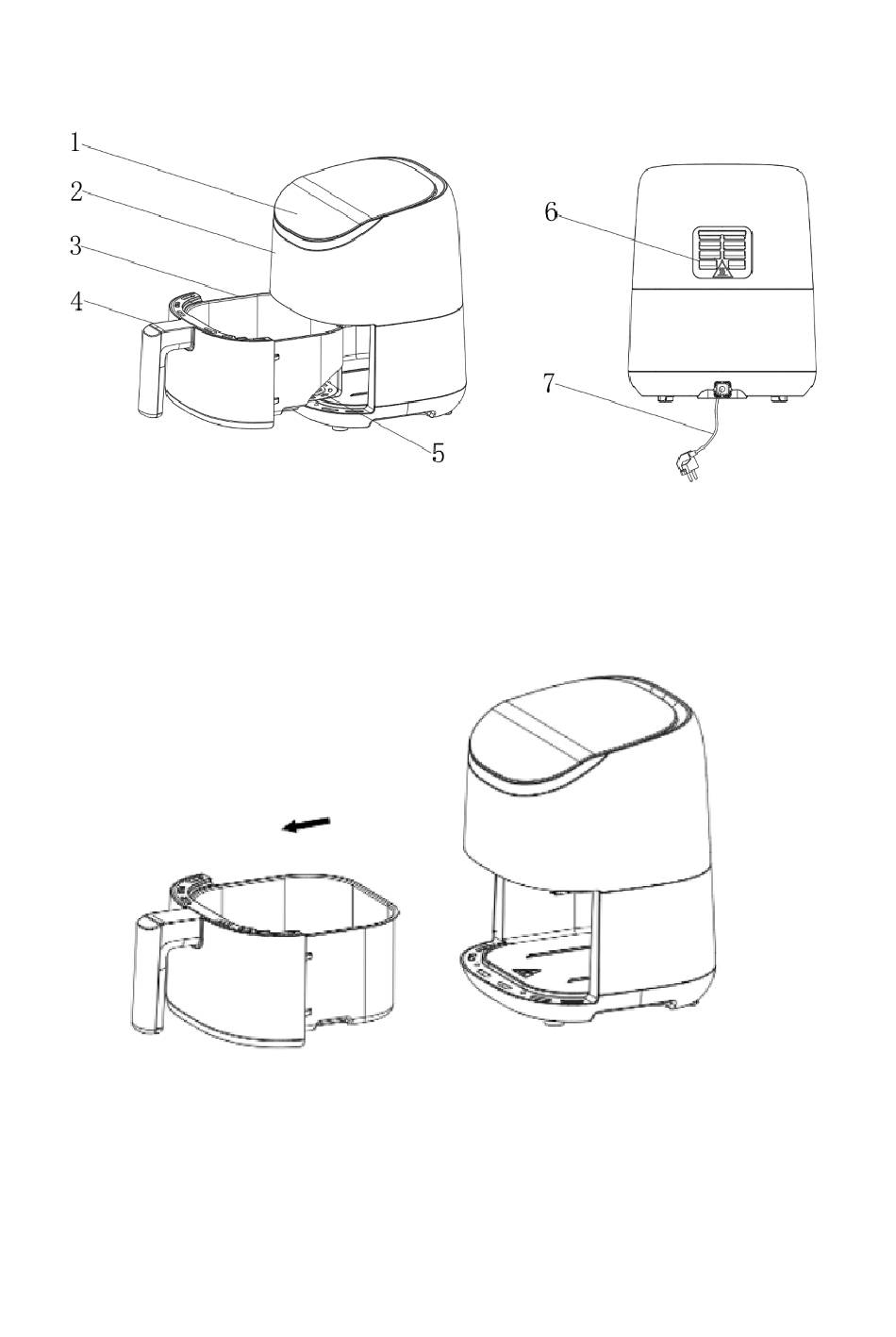 1
2
3
4
5
6
7