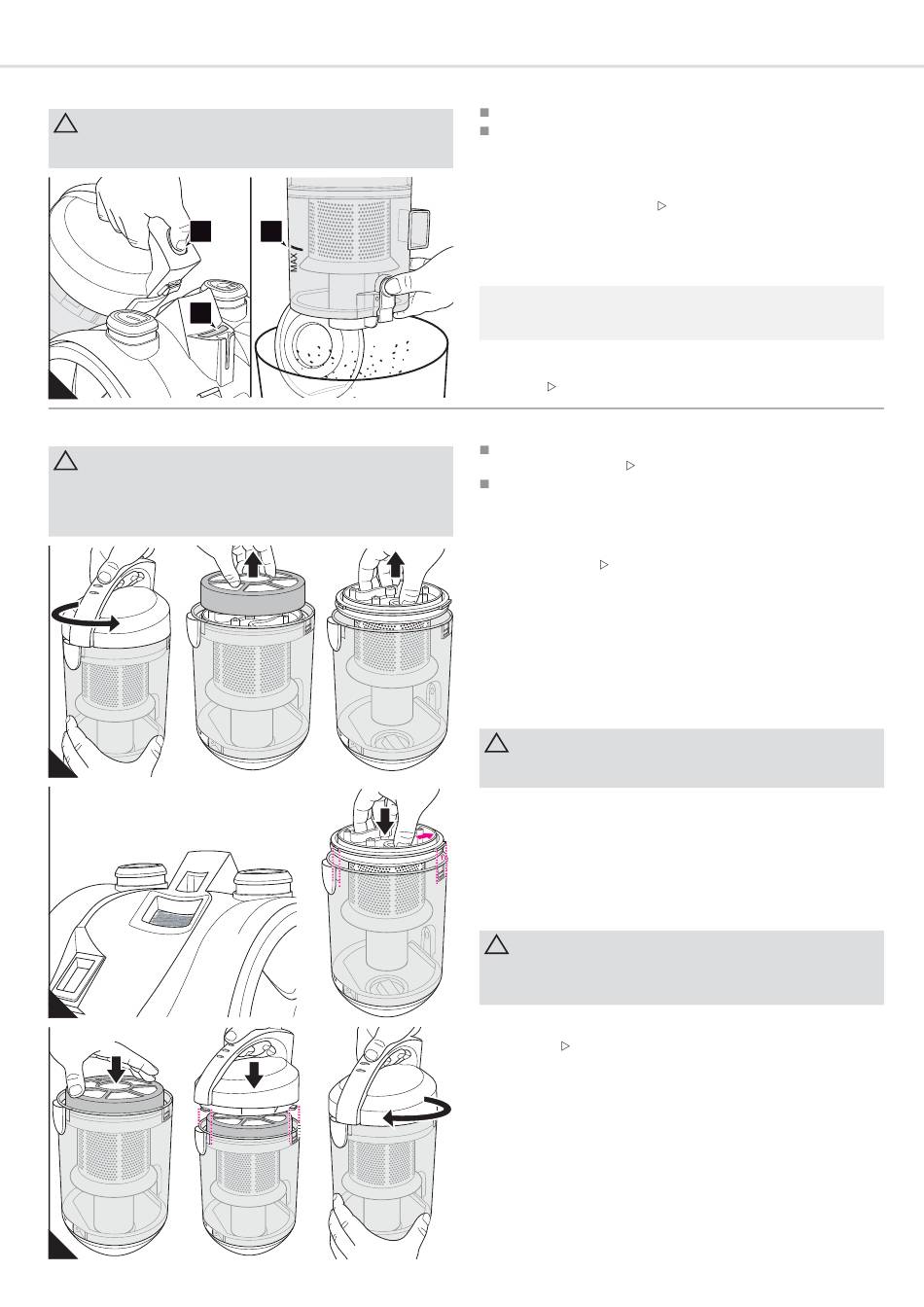 MAX