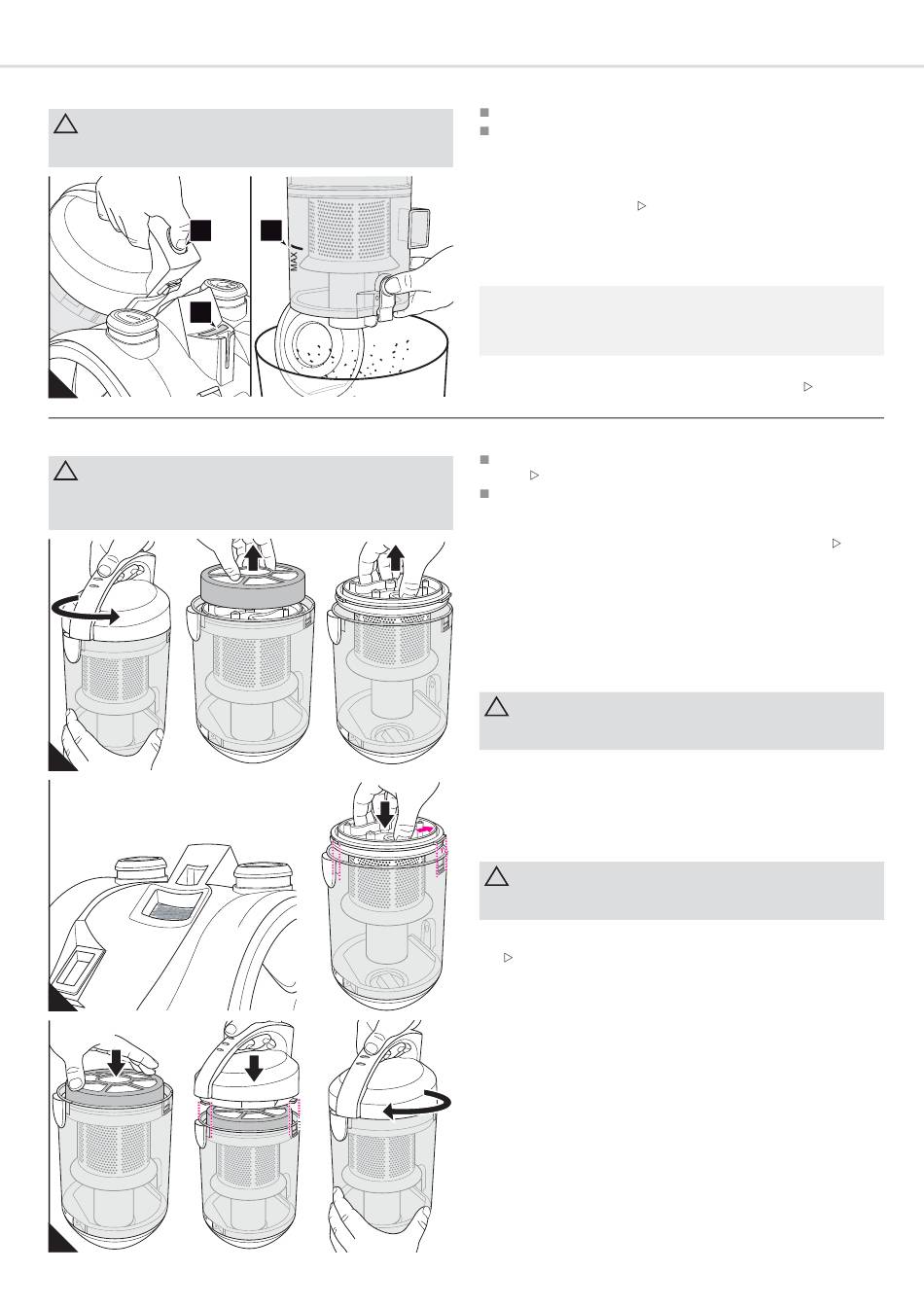 MAX