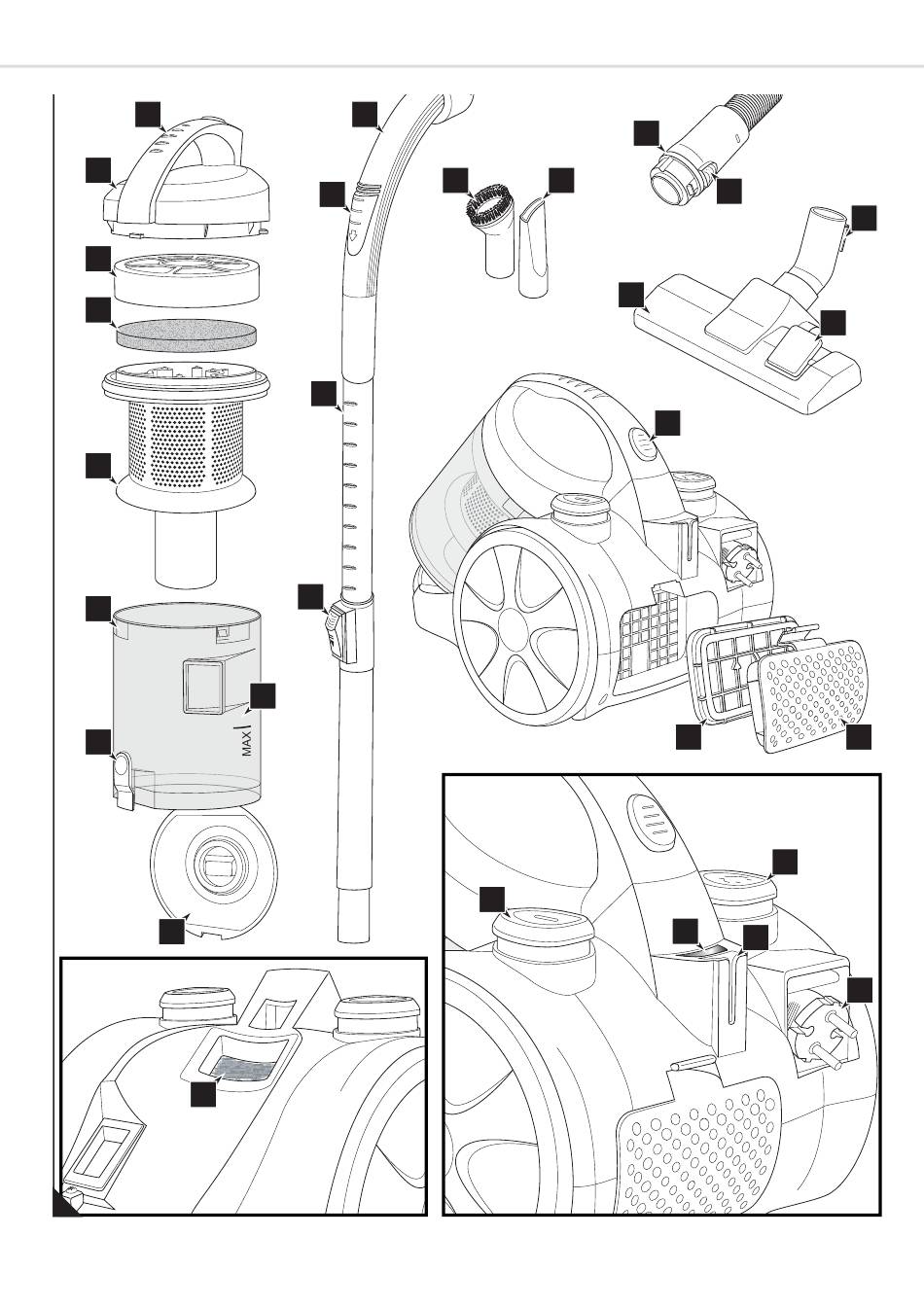 MAX