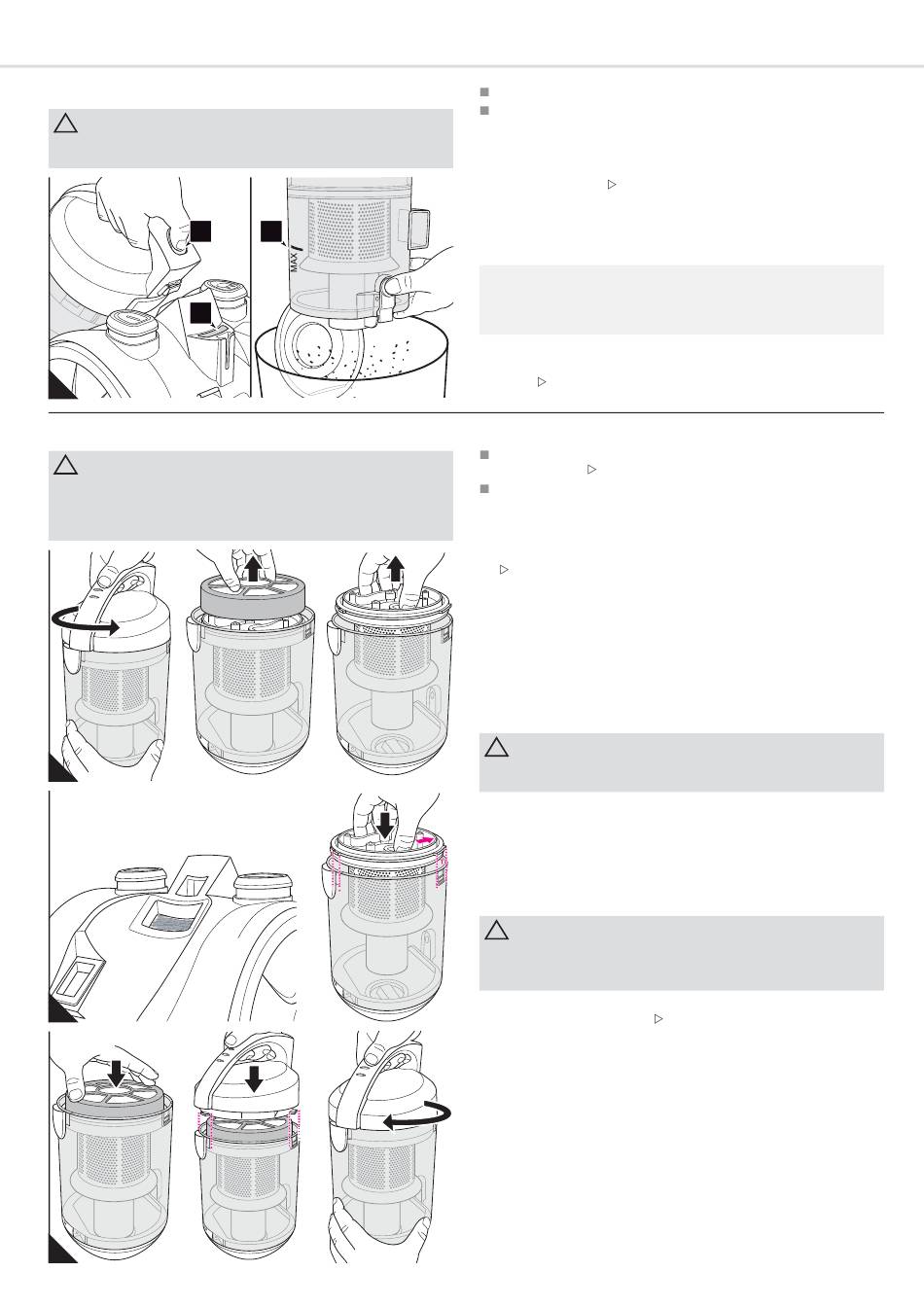 MAX