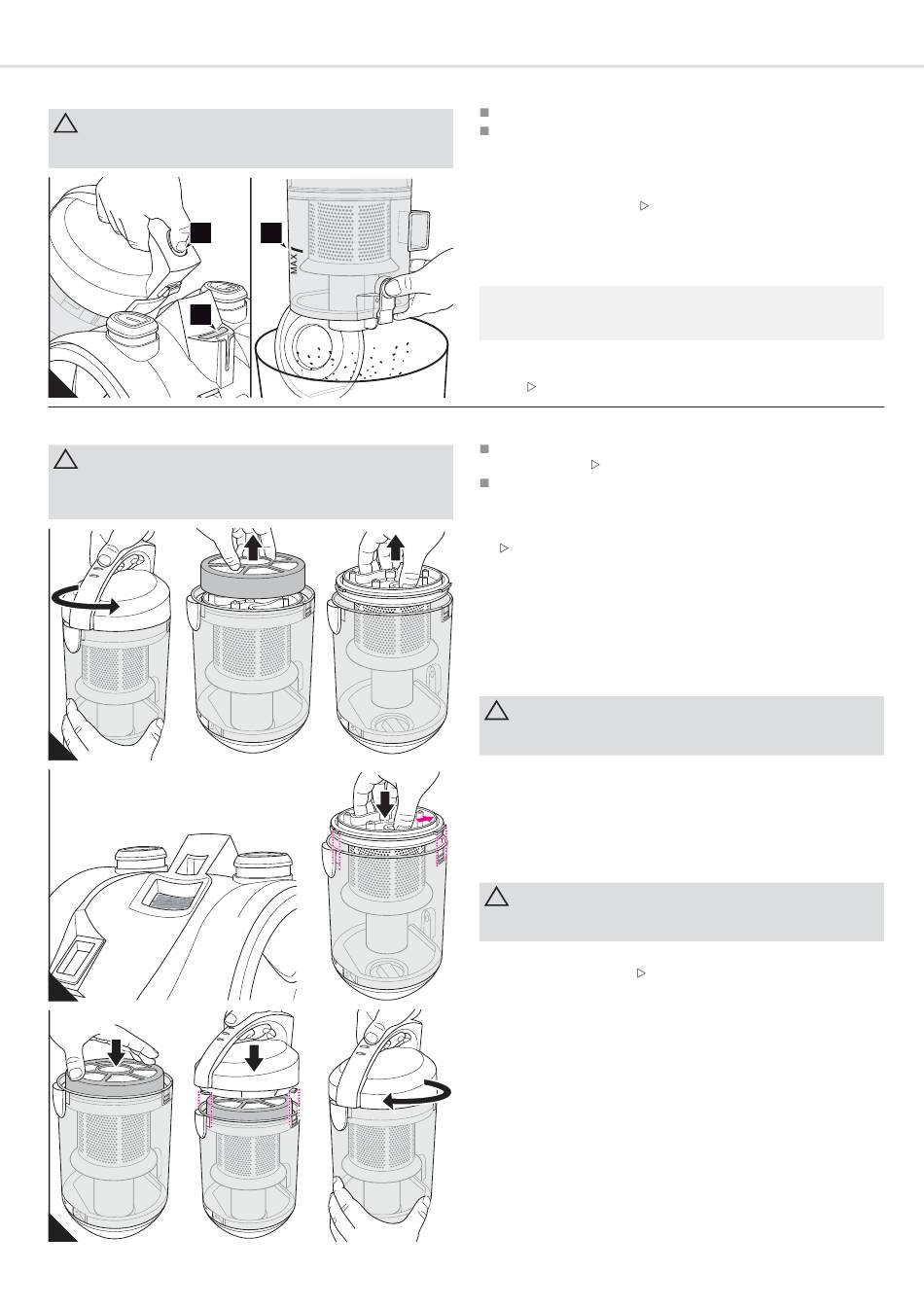 MAX