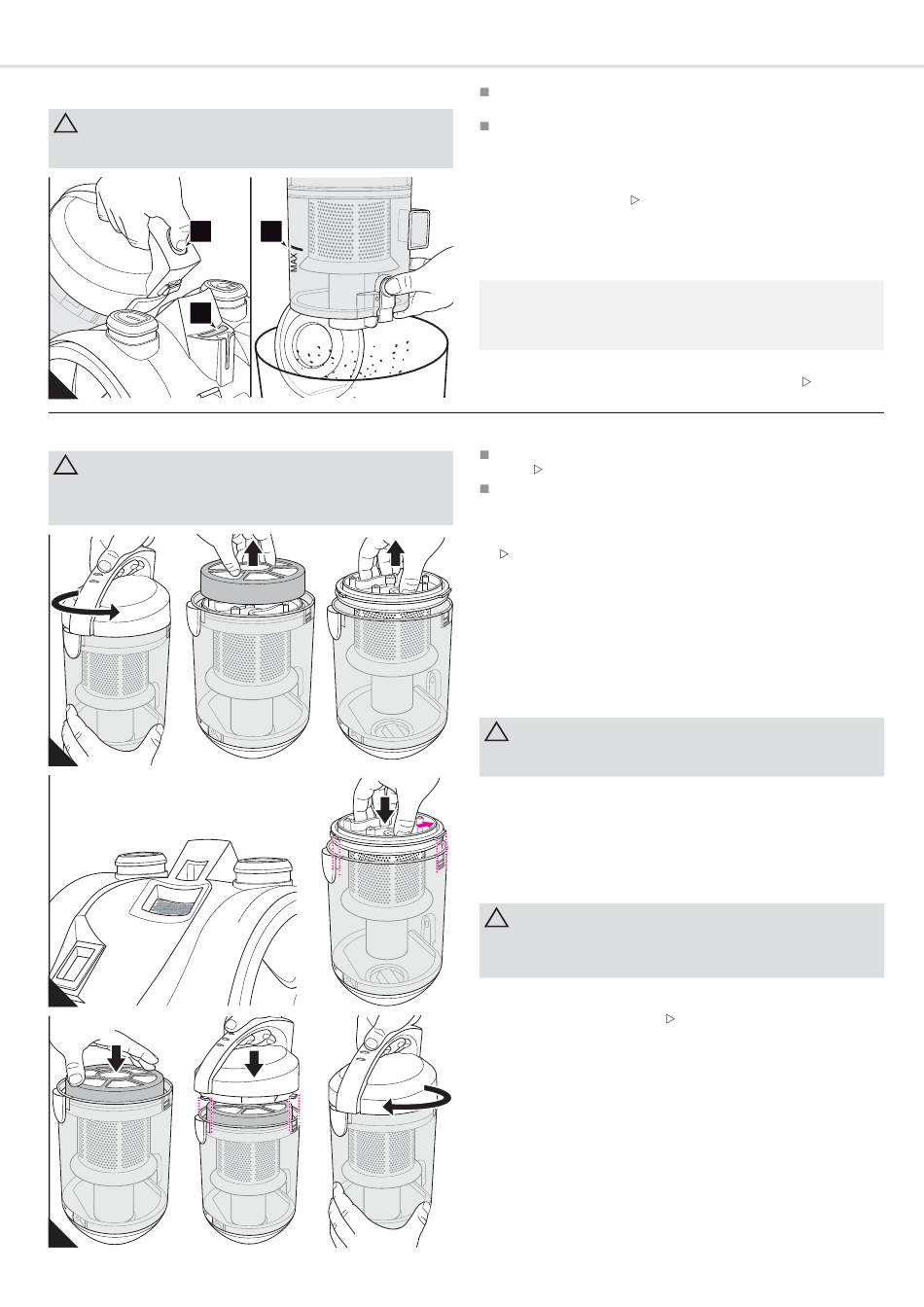 MAX