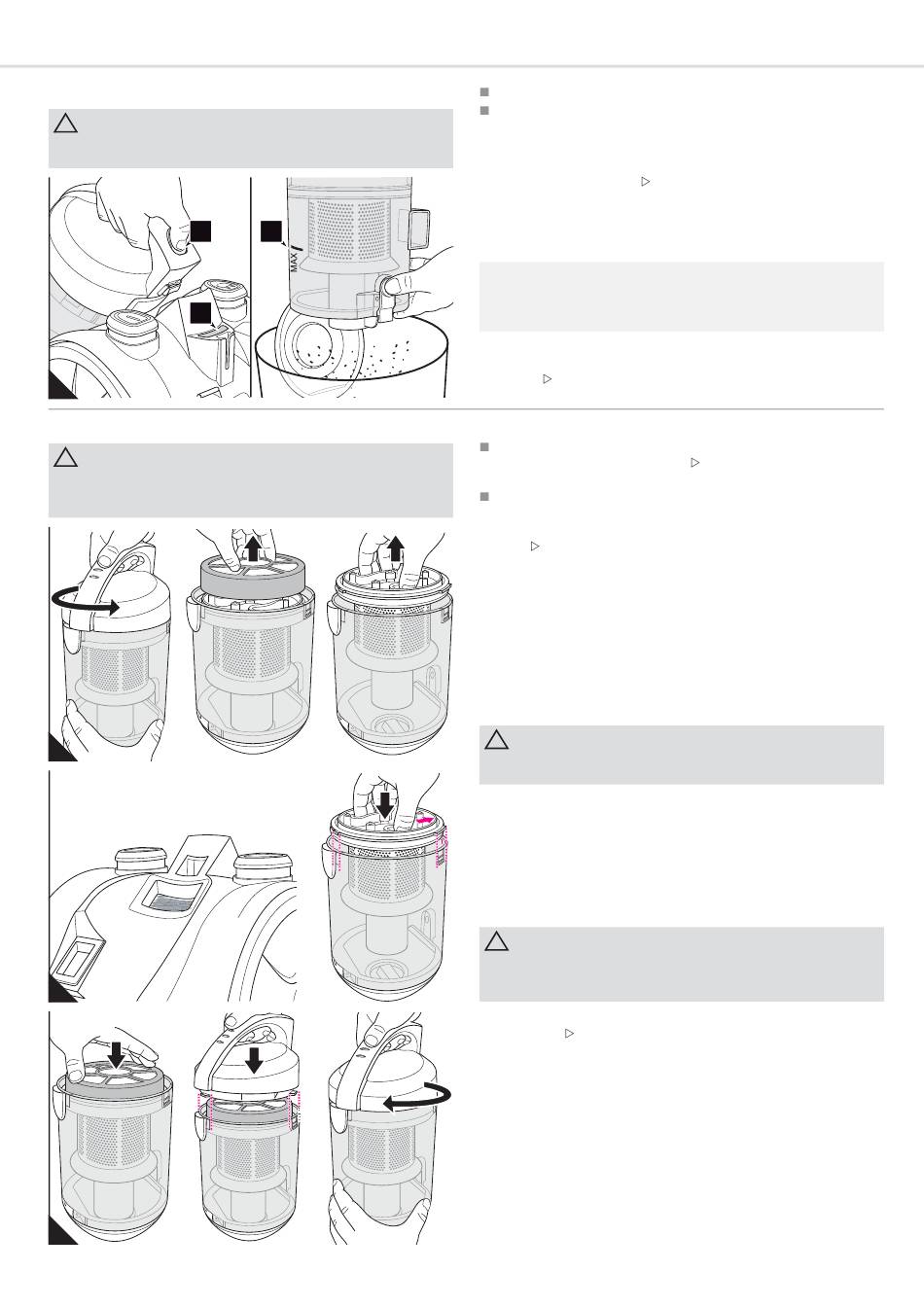 MAX