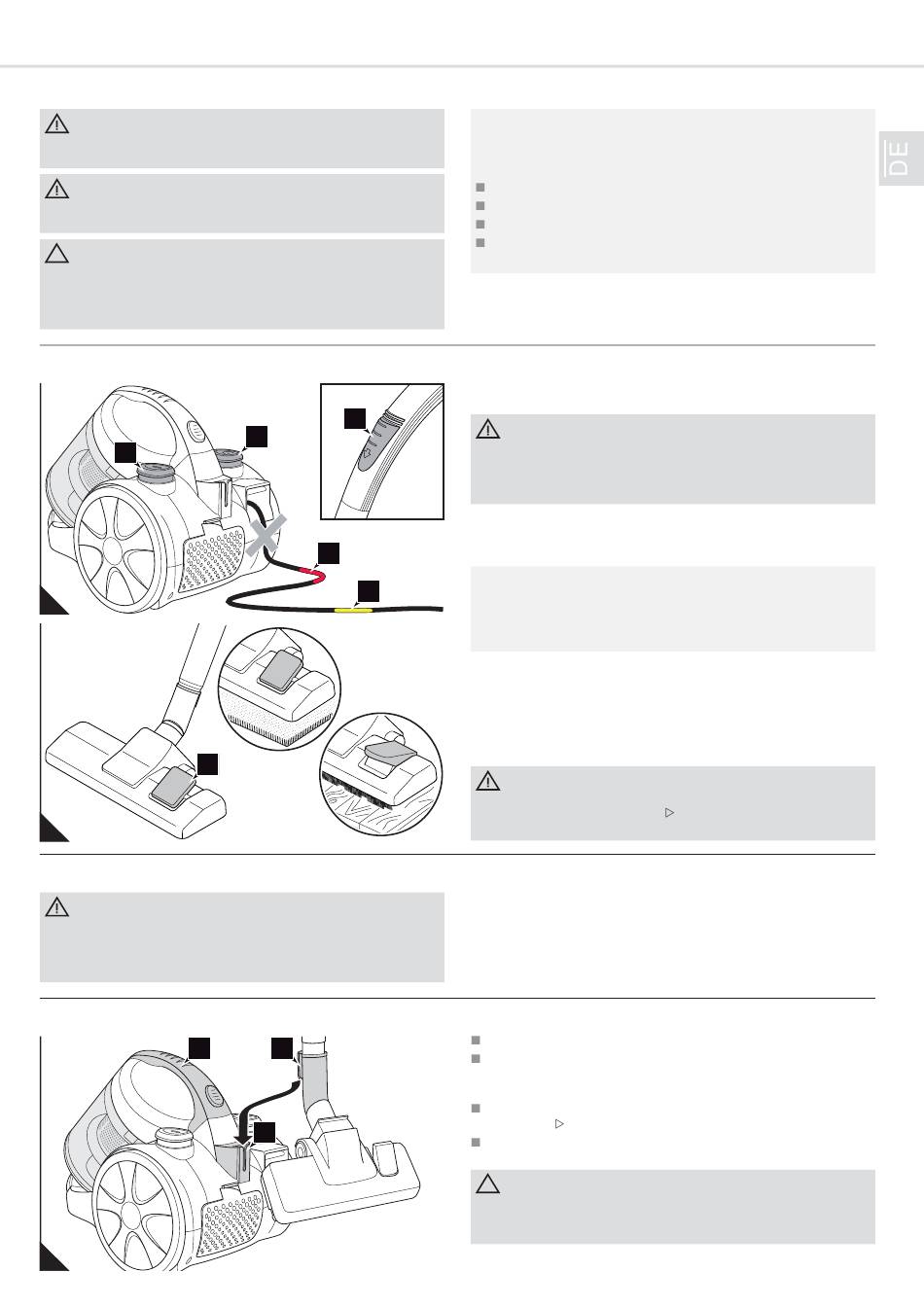 DE