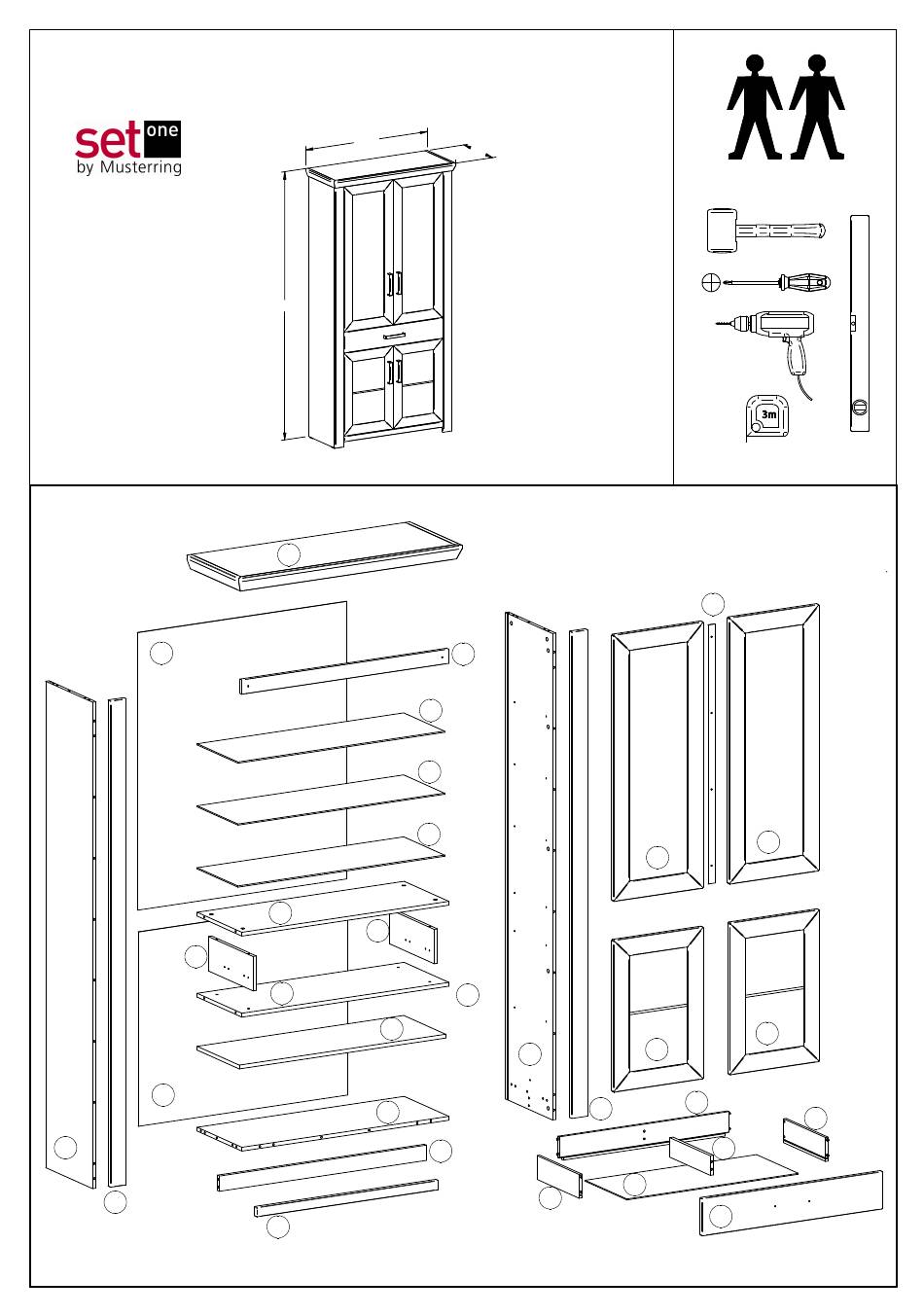 set one
by Musterring

3m