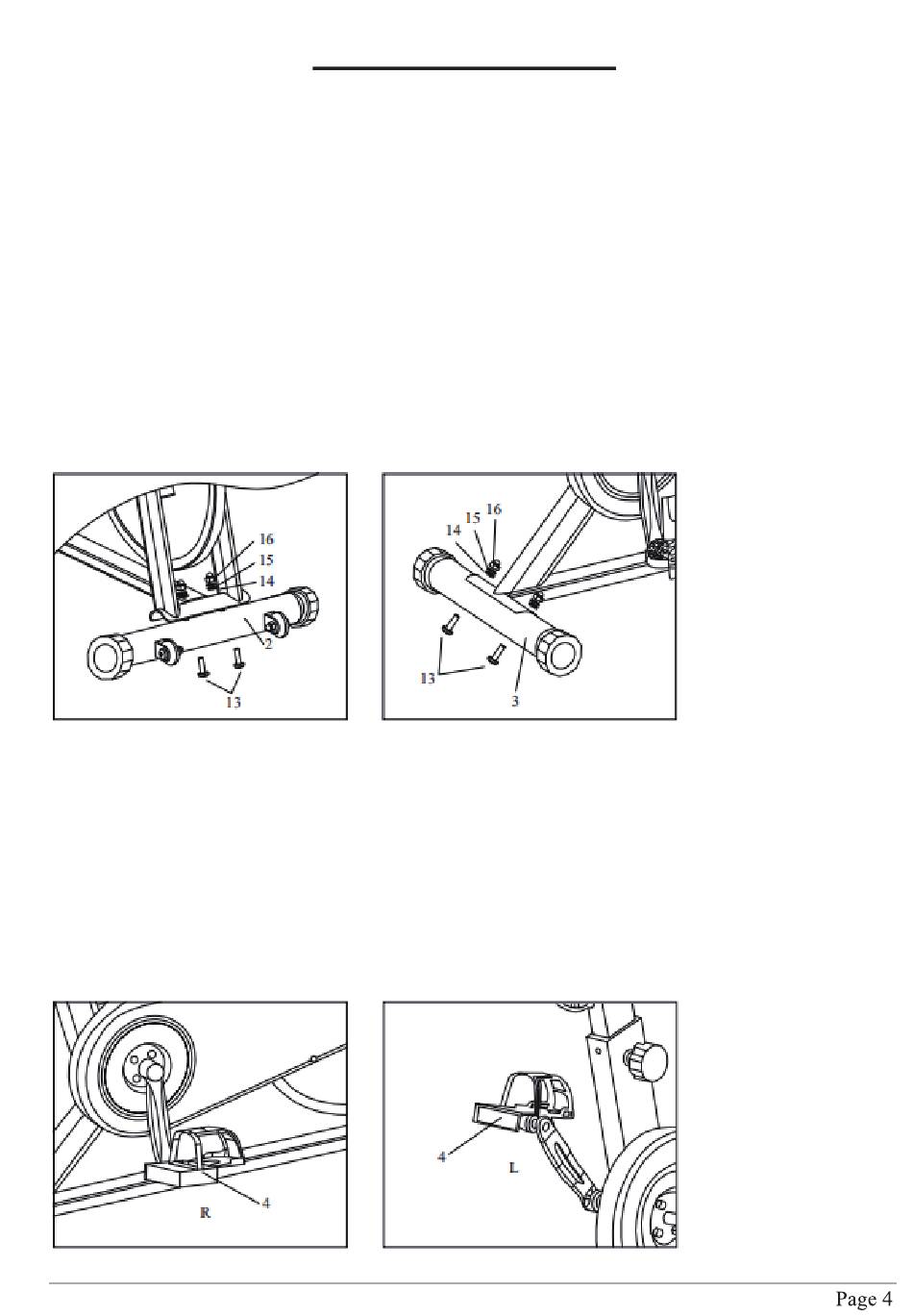 16
15
14
2
13

16
15
14
13
3

R
4

4
L

Page 4