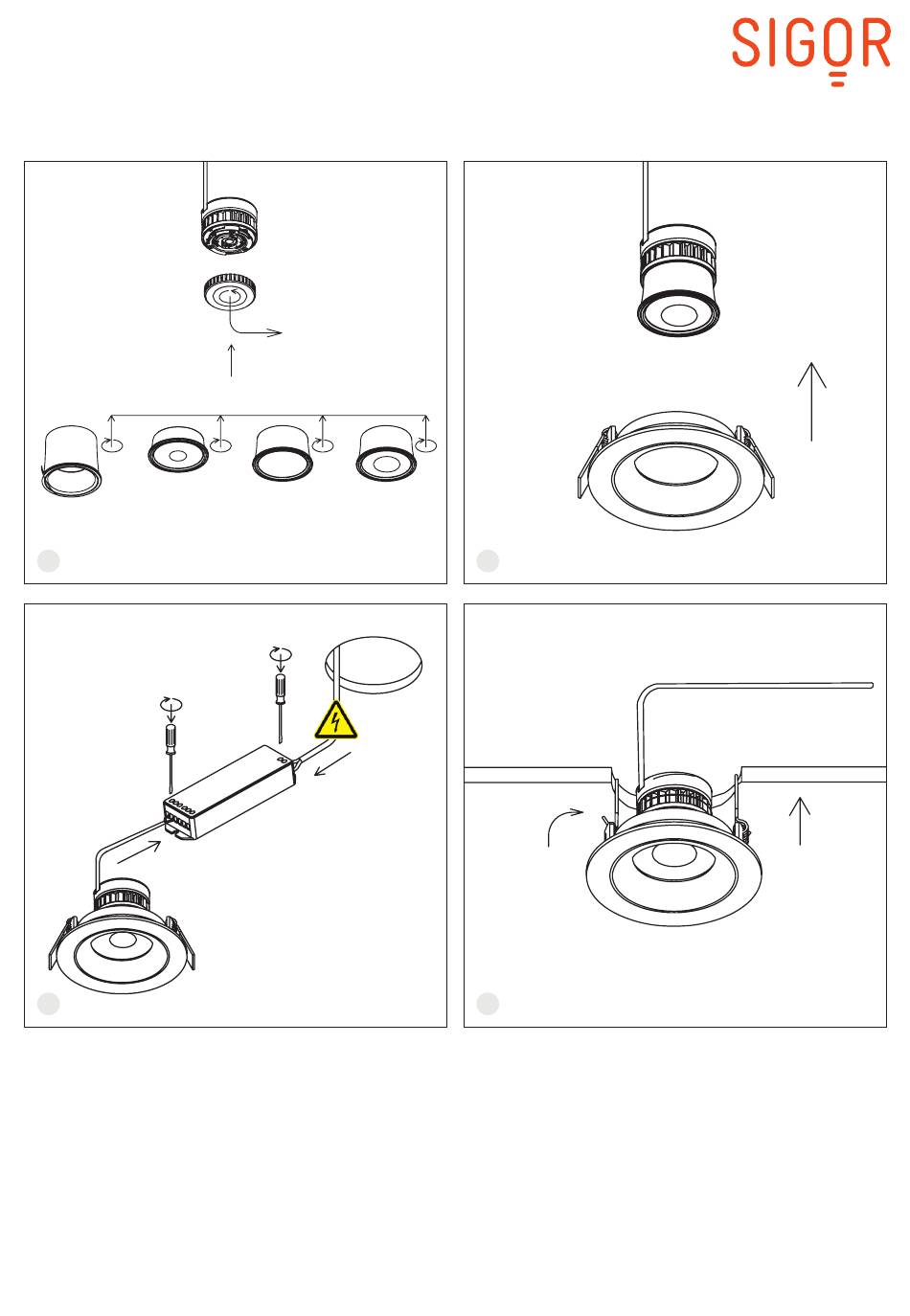 SIGOR