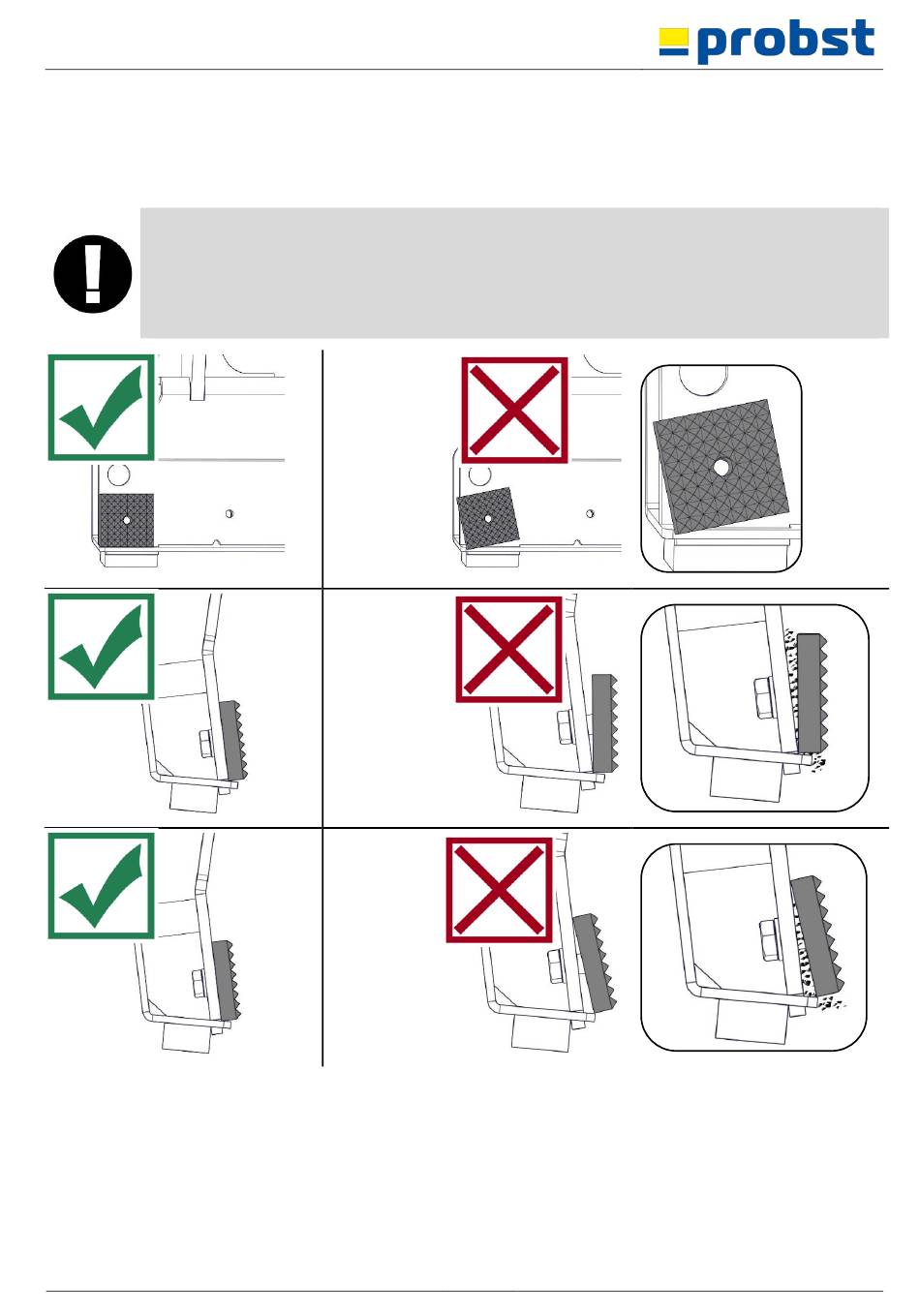 probst