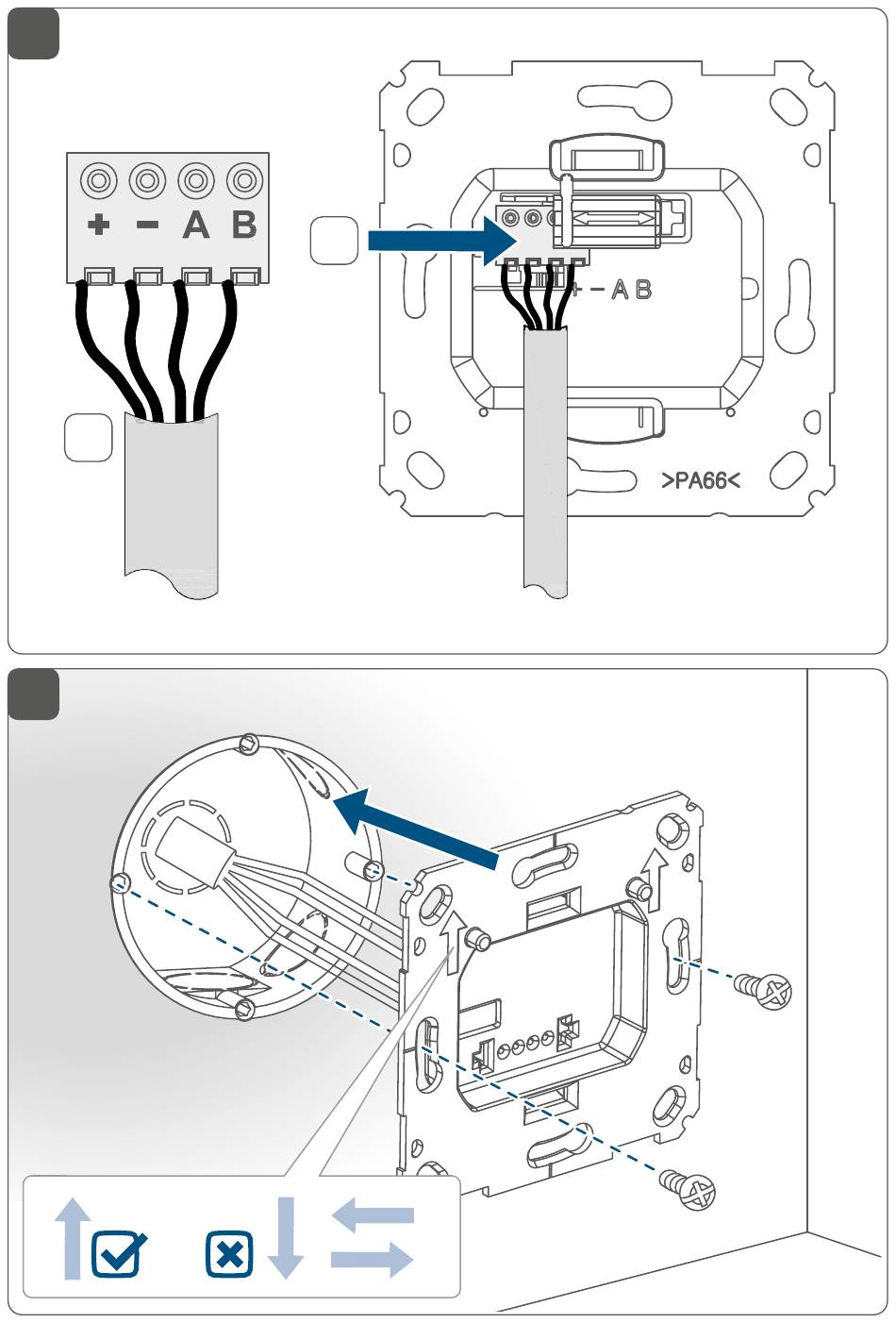 + − A B

+ − A B

>PA66<