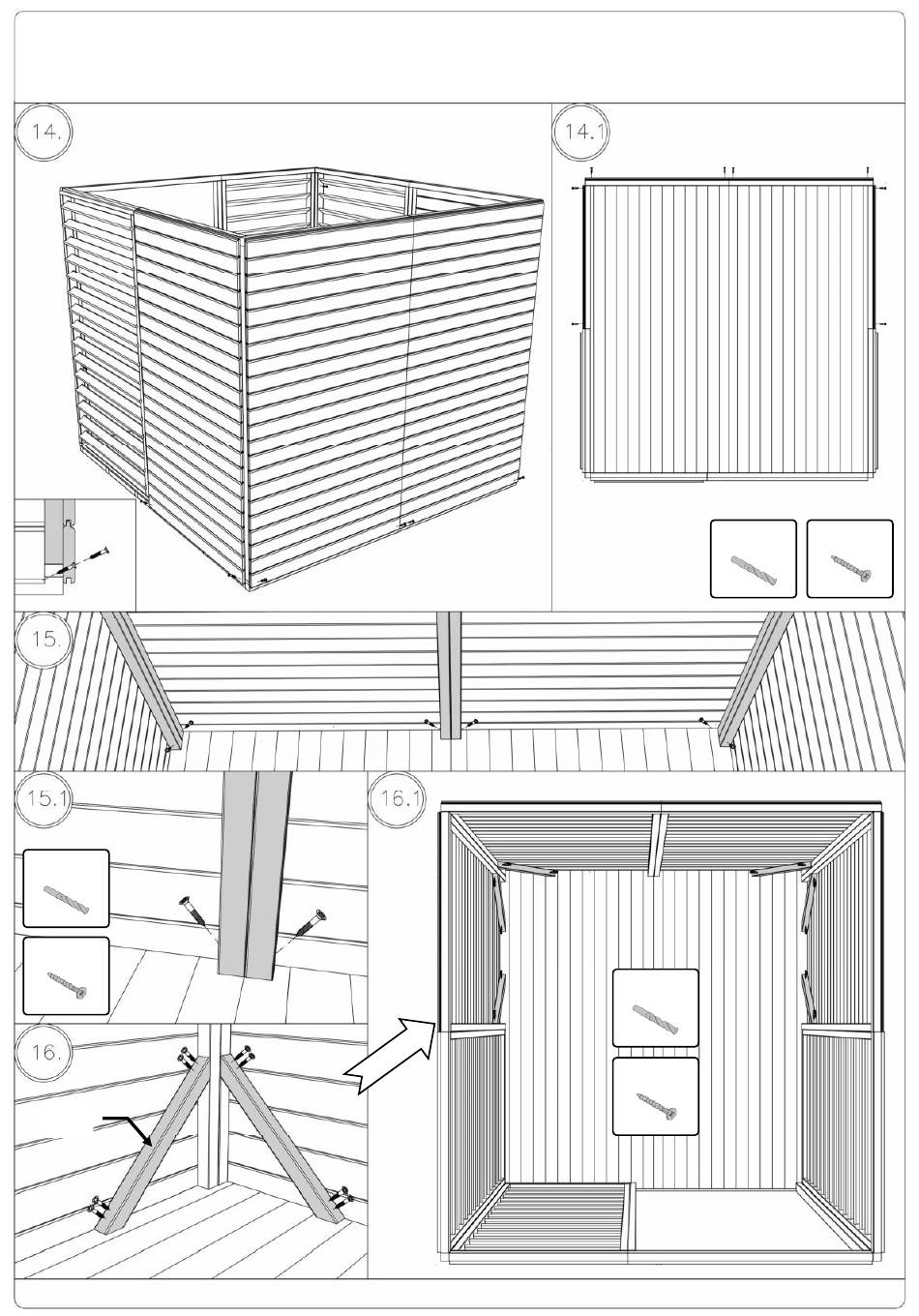 14.

14.1

15.

15.1

16.1

16.