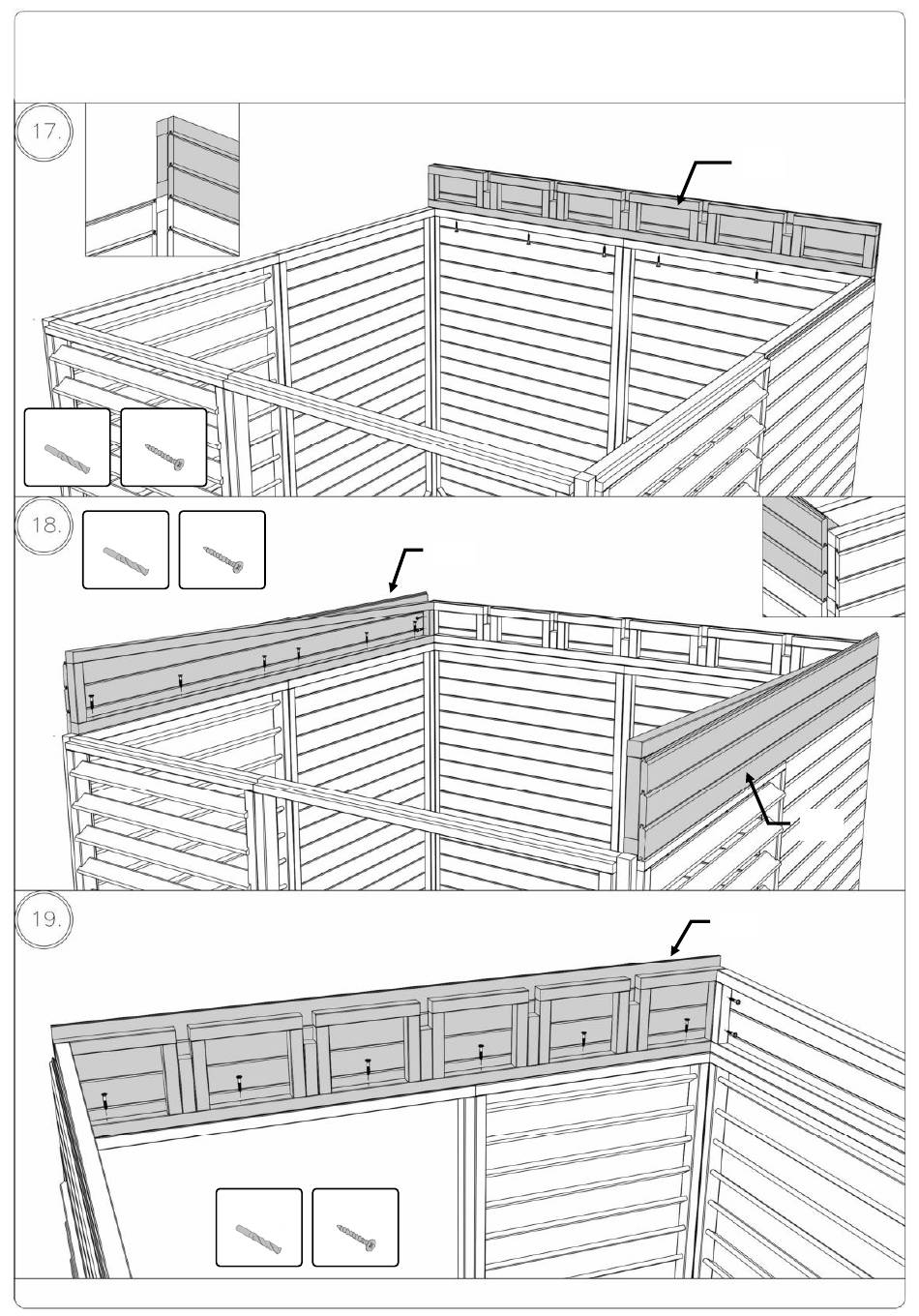 17.

18.

19.