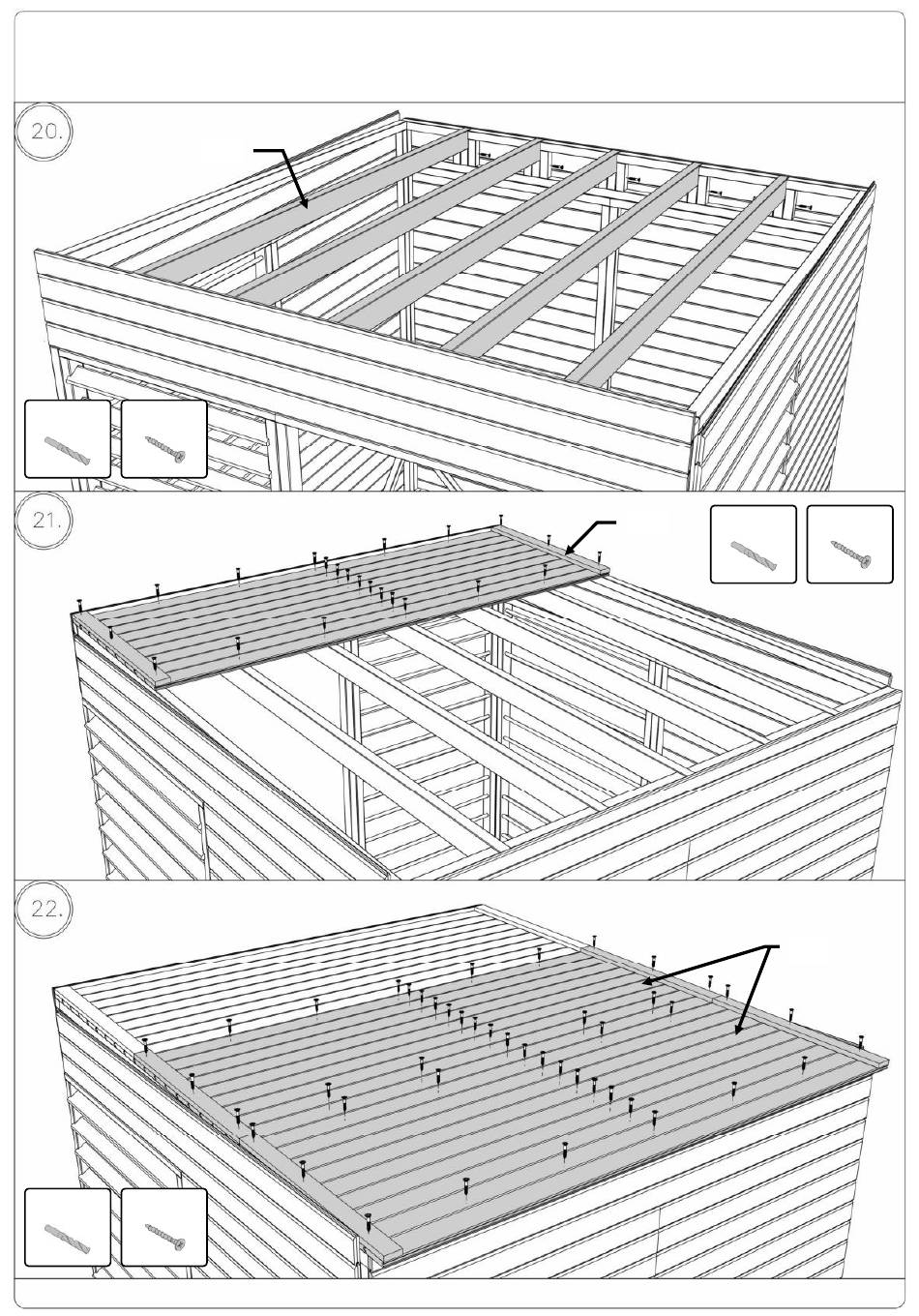 20.

21.

22.