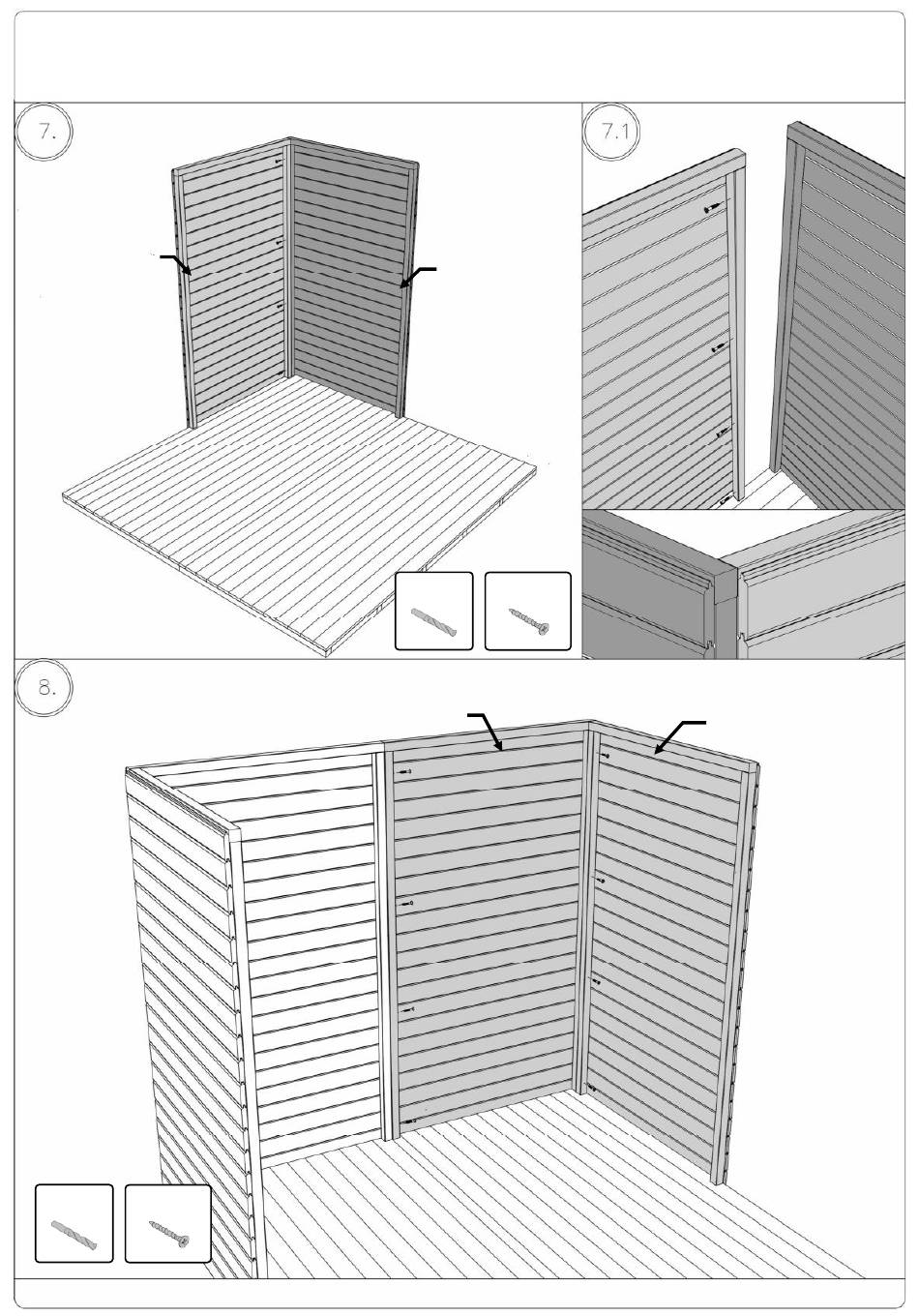 7.

7.1

8.