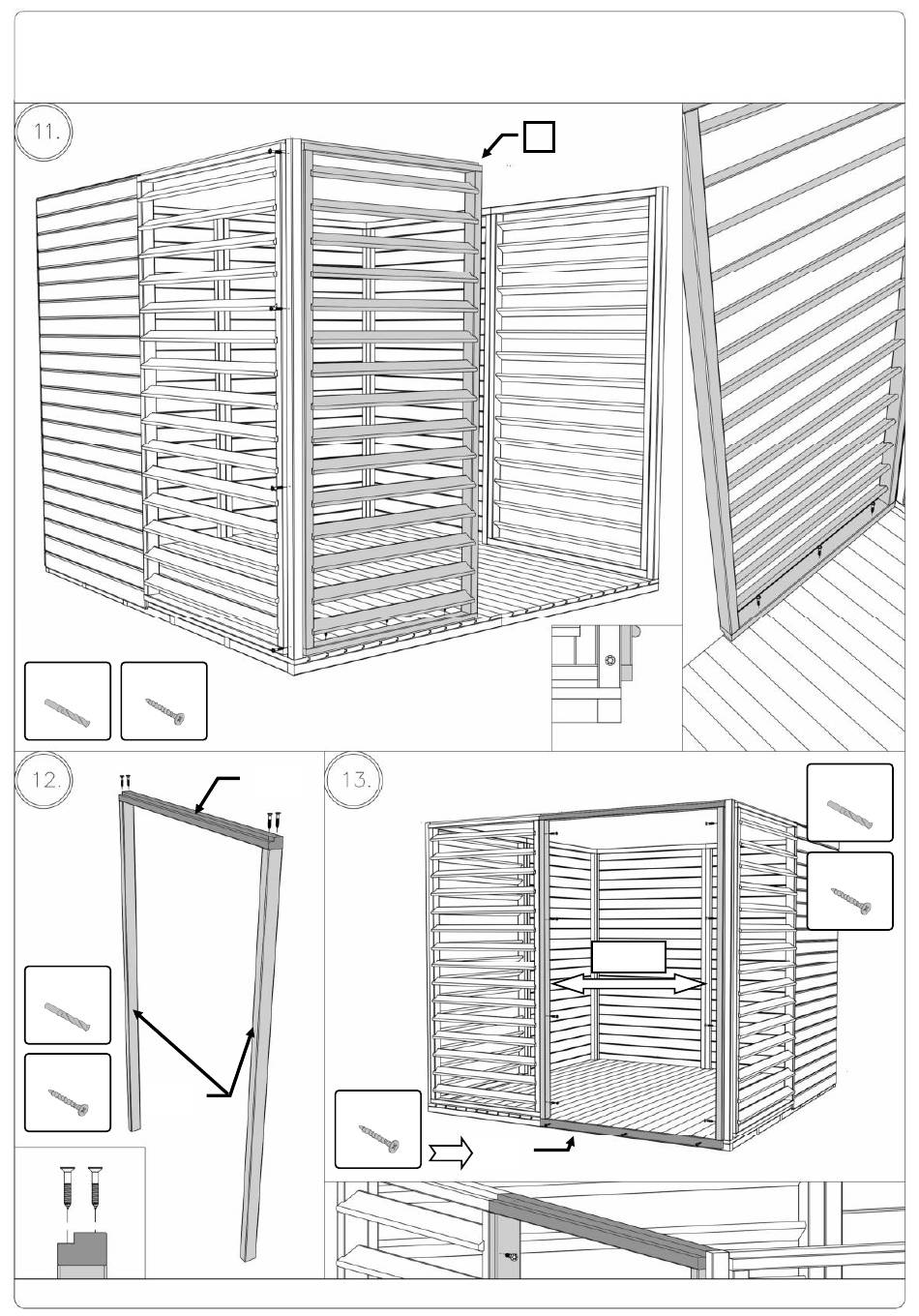 11.

12.

13.