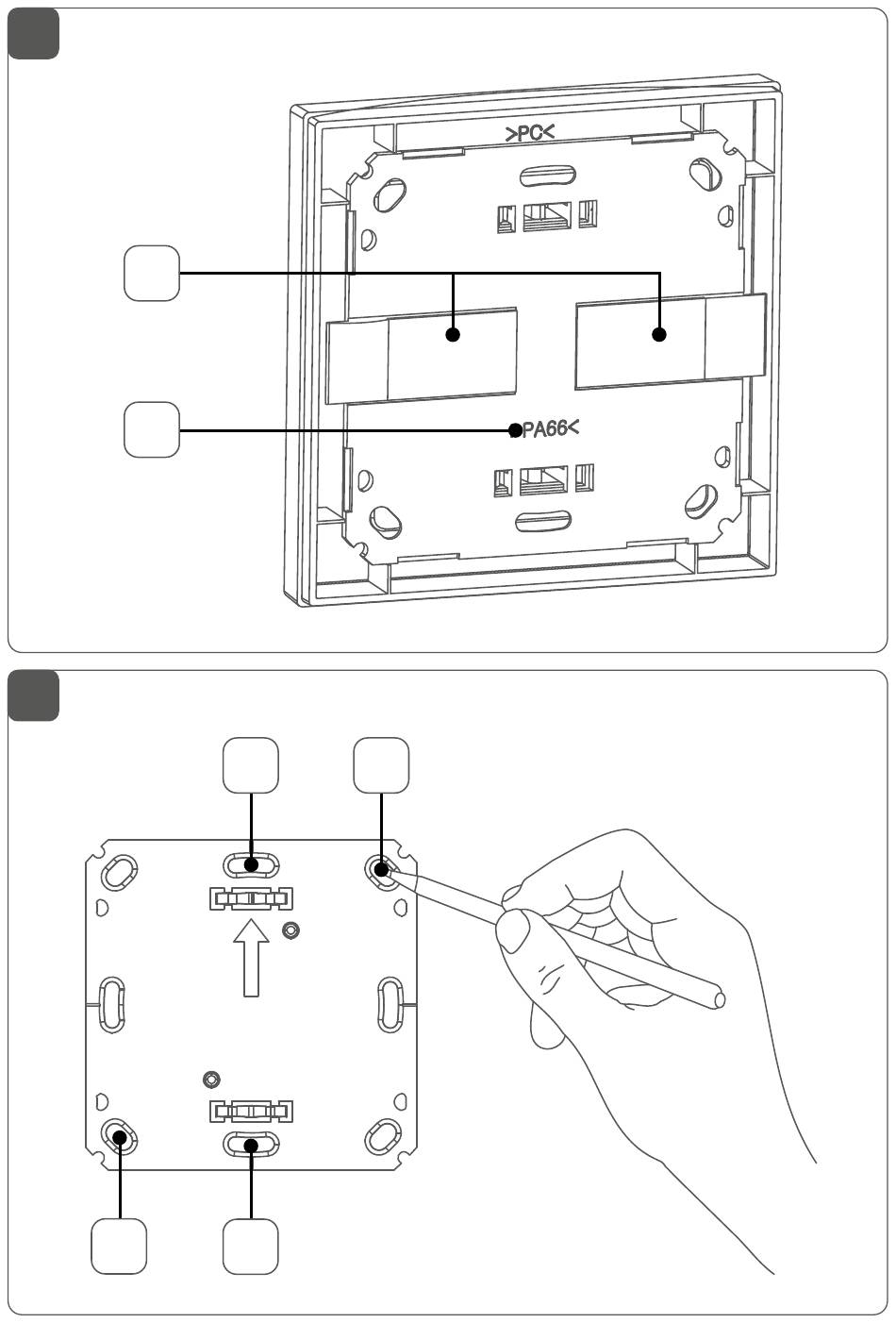 >PC<

>PA66<