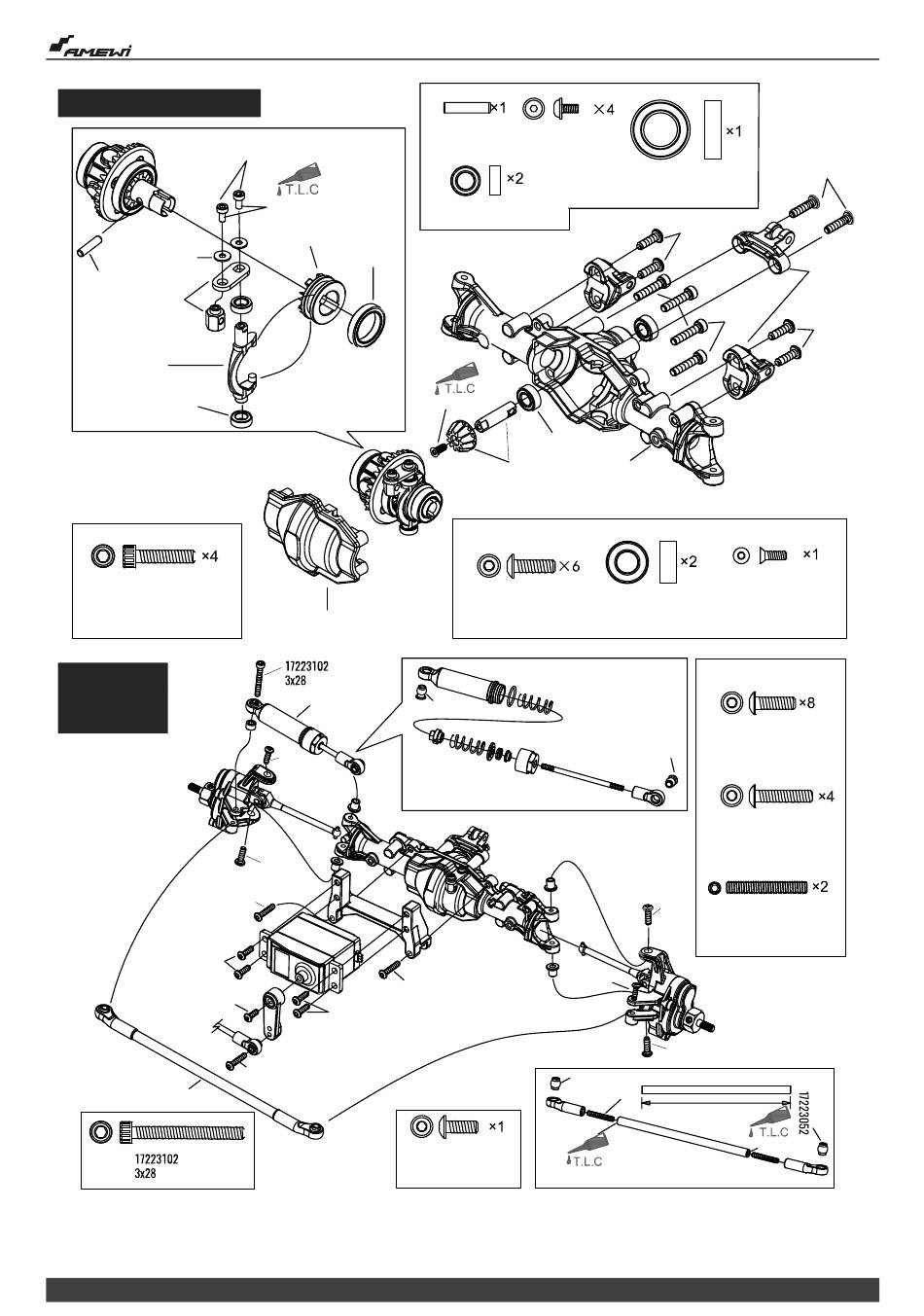 AMEWI

T.L.C

×1
×4
×1
×2

T.L.C

×4

×6
×2
×1

17223102
3x28

×8

×4

×2

17223102
3x28

×1

17223052
T.L.C
T.L.C